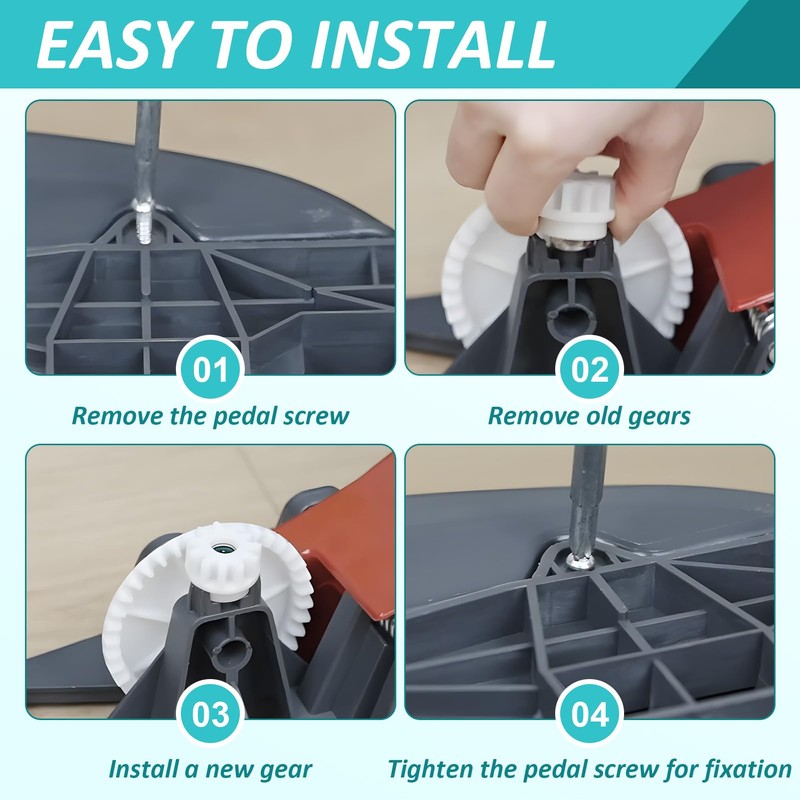 EASY TO INSTALL

01
Remove the pedal screw

02
Remove old gears

03
Install a new gear

04
Tighten the pedal screw for fixation