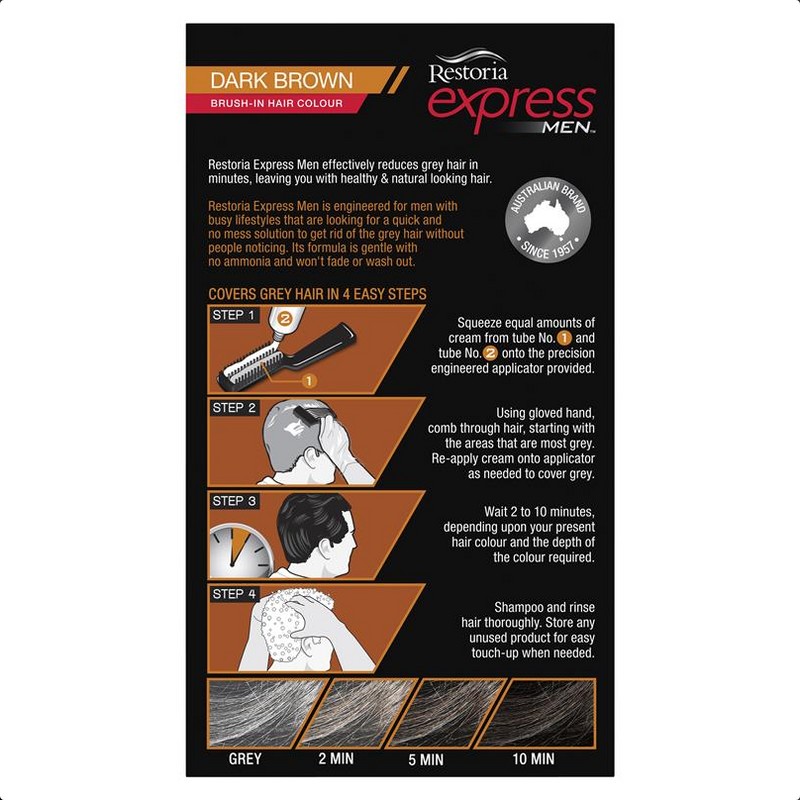 DARK BROWN
BRUSH-IN HAIR COLOUR

Restoria express MEN™

Restoria Express Men effectively reduces grey hair in minutes, leaving you with healthy & natural looking hair.

Restoria Express Men is engineered for men with busy lifestyles that are looking for a quick and no mess solution to get rid of the grey hair without people noticing. Its formula is gentle with no ammonia and won't fade or wash out.

AUSTRALIAN BRAND SINCE 1957

COVERS GREY HAIR IN 4 EASY STEPS

STEP 1
2
1
Squeeze equal amounts of cream from tube No. 1 and tube No. 2 onto the precision engineered applicator provided.

STEP 2
Using gloved hand, comb through hair, starting with the areas that are most grey. Re-apply cream onto applicator as needed to cover grey.

STEP 3
Wait 2 to 10 minutes, depending upon your present hair colour and the depth of the colour required.

STEP 4
Shampoo and rinse hair thoroughly. Store any unused product for easy touch-up when needed.

GREY
2 MIN
5 MIN
10 MIN