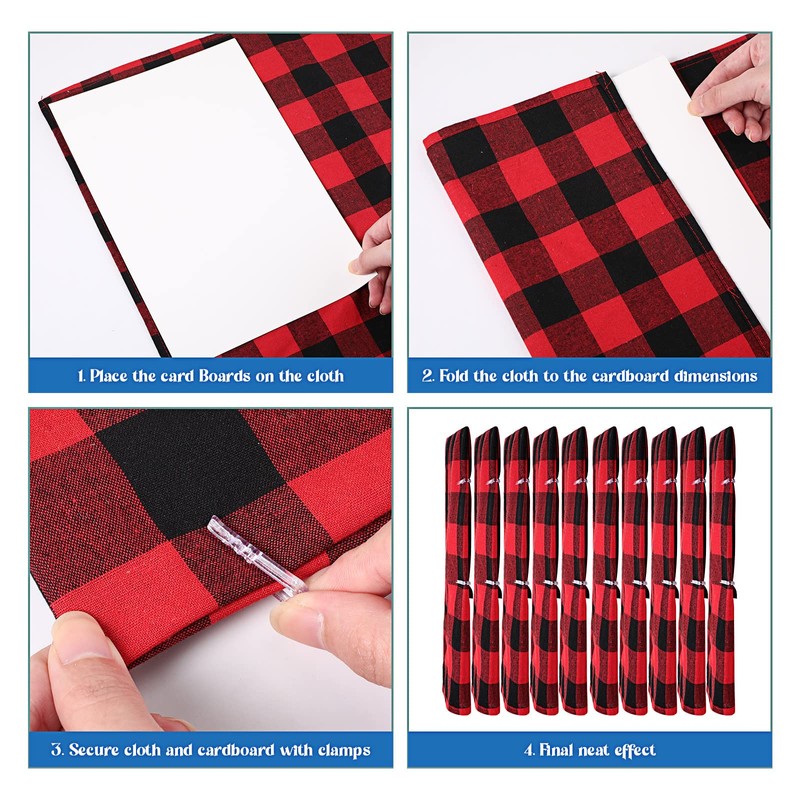 1. Place the card Boards on the cloth

2. Fold the cloth to the cardboard dimensions

3. Secure cloth and cardboard with clamps

4. Final neat effect