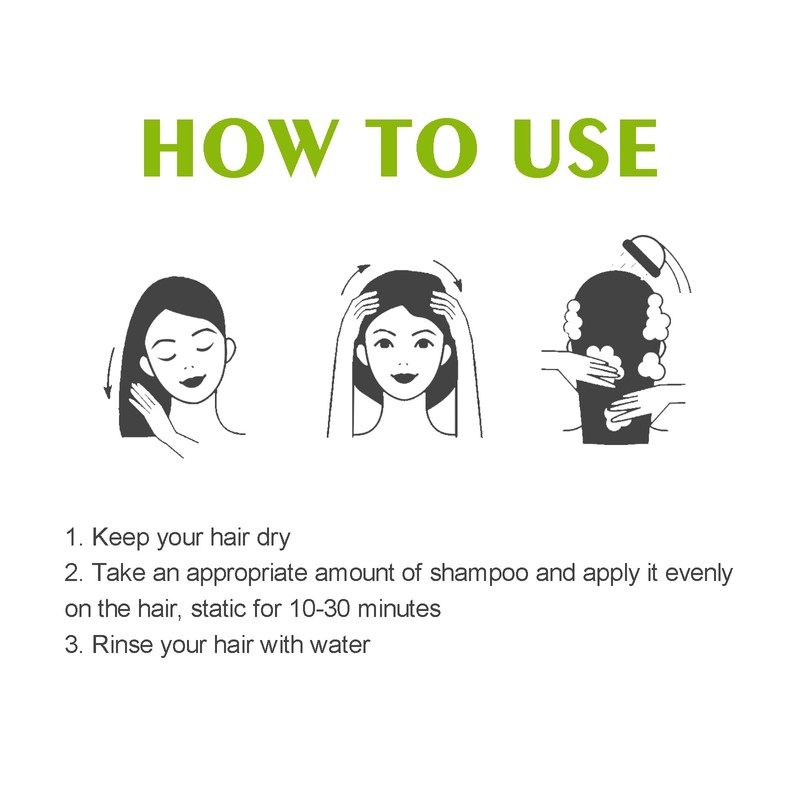 HOW TO USE

1. Keep your hair dry
2. Take an appropriate amount of shampoo and apply it evenly on the hair, static for 10-30 minutes
3. Rinse your hair with water