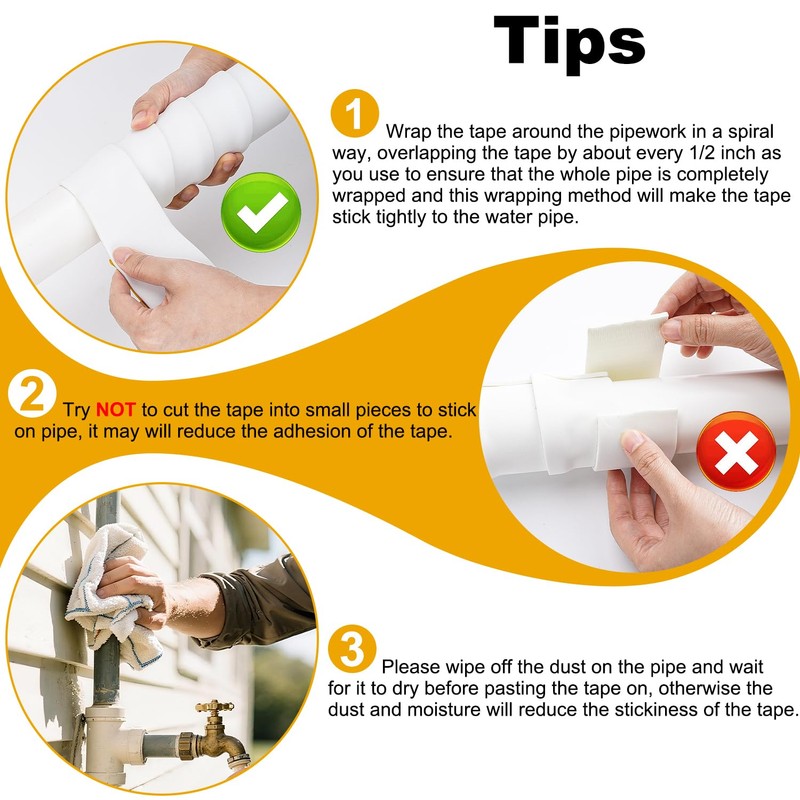 Tips

1 Wrap the tape around the pipework in a spiral way, overlapping the tape by about every 1/2 inch as you use to ensure that the whole pipe is completely wrapped and this wrapping method will make the tape stick tightly to the water pipe.

2 Try NOT to cut the tape into small pieces to stick on pipe, it may will reduce the adhesion of the tape.

3 Please wipe off the dust on the pipe and wait for it to dry before pasting the tape on, otherwise the dust and moisture will reduce the stickiness of the tape.