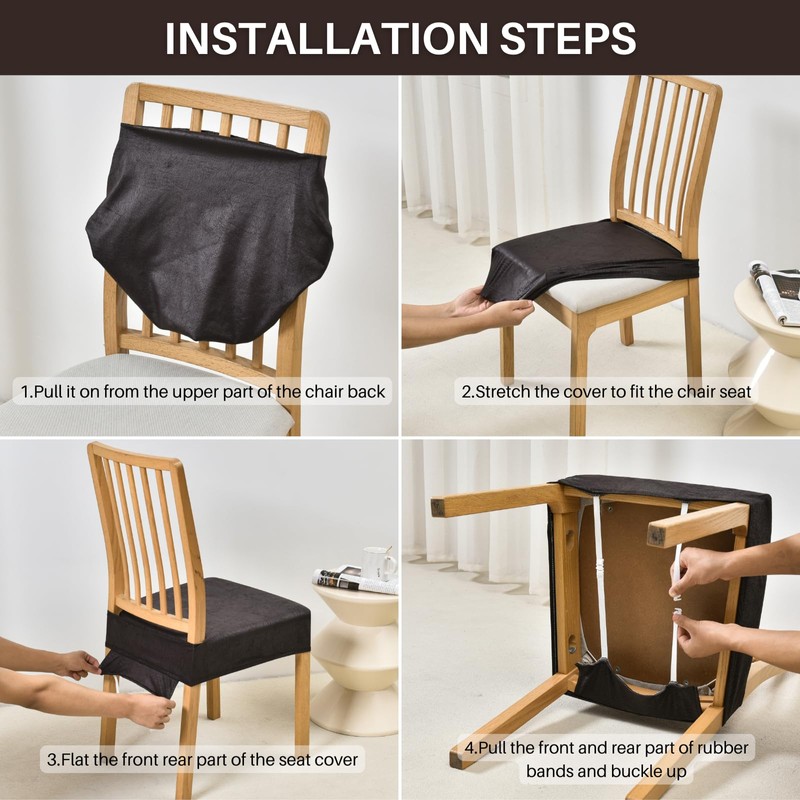 INSTALLATION STEPS

1.Pull it on from the upper part of the chair back

2.Stretch the cover to fit the chair seat

3.Flat the front rear part of the seat cover

4.Pull the front and rear part of rubber bands and buckle up