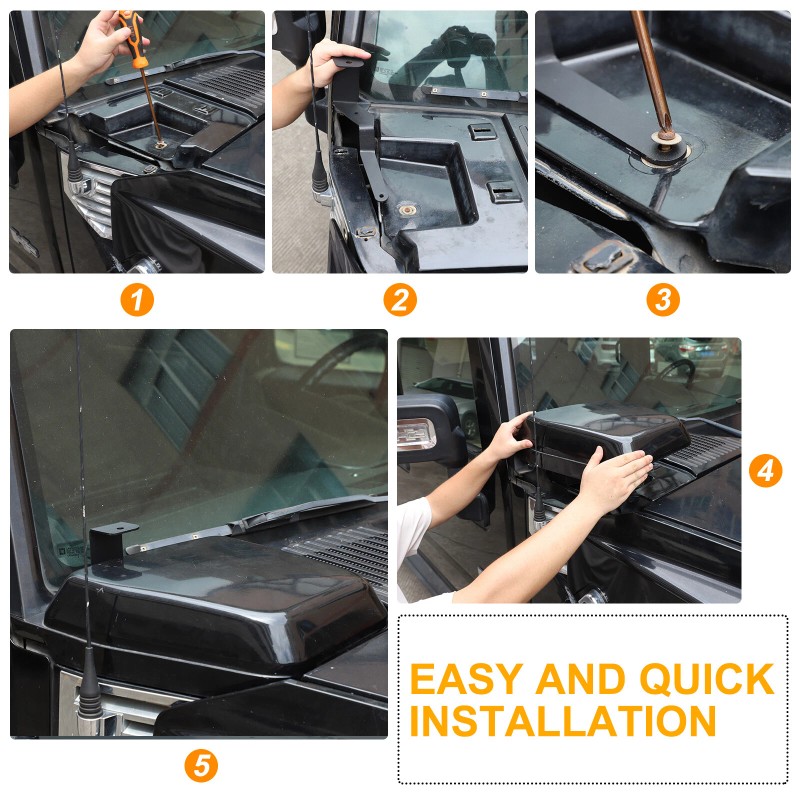 1

2

3

4

5

EASY AND QUICK INSTALLATION