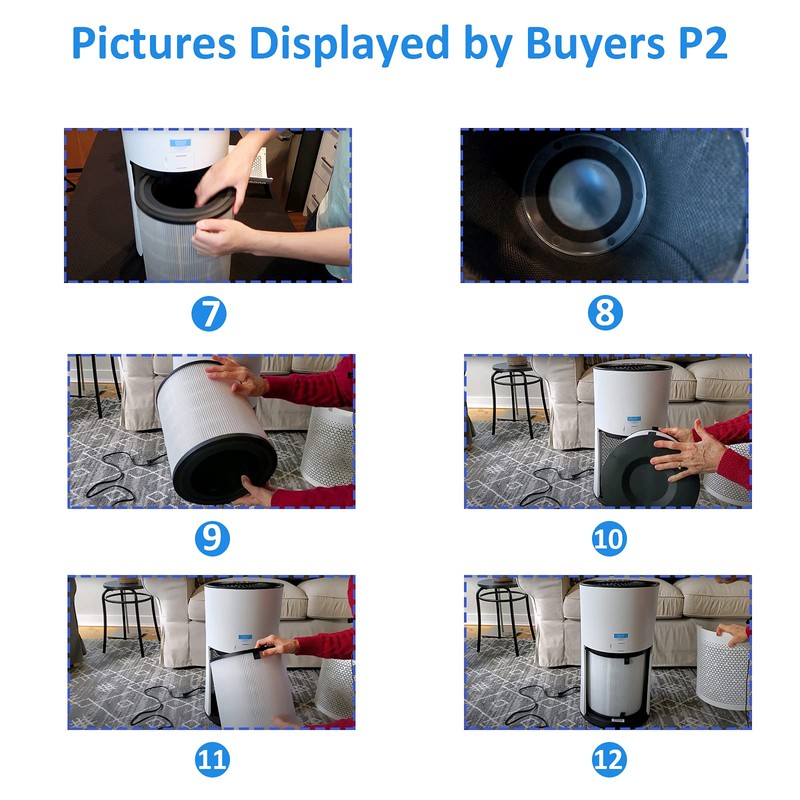 Pictures Displayed by Buyers P2

7

8

9

10

11

12