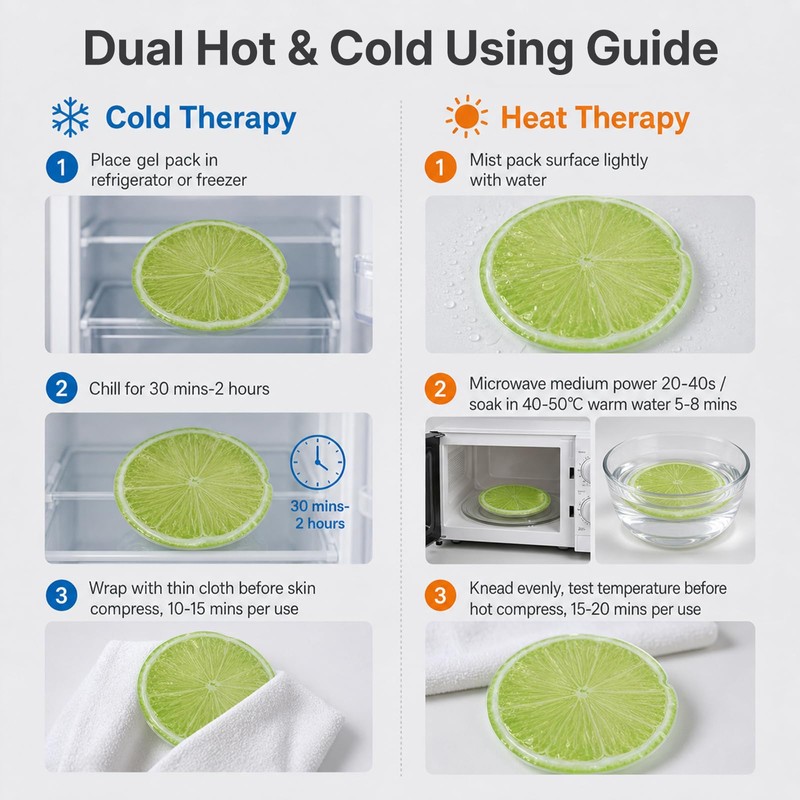 Dual Hot & Cold Using Guide

Cold Therapy

1 Place gel pack in refrigerator or freezer

2 Chill for 30 mins-2 hours

30 mins-2 hours

3 Wrap with thin cloth before skin compress, 10-15 mins per use

Heat Therapy

1 Mist pack surface lightly with water

2 Microwave medium power 20-40s / soak in 40-50℃ warm water 5-8 mins

3 Knead evenly, test temperature before hot compress, 15-20 mins per use