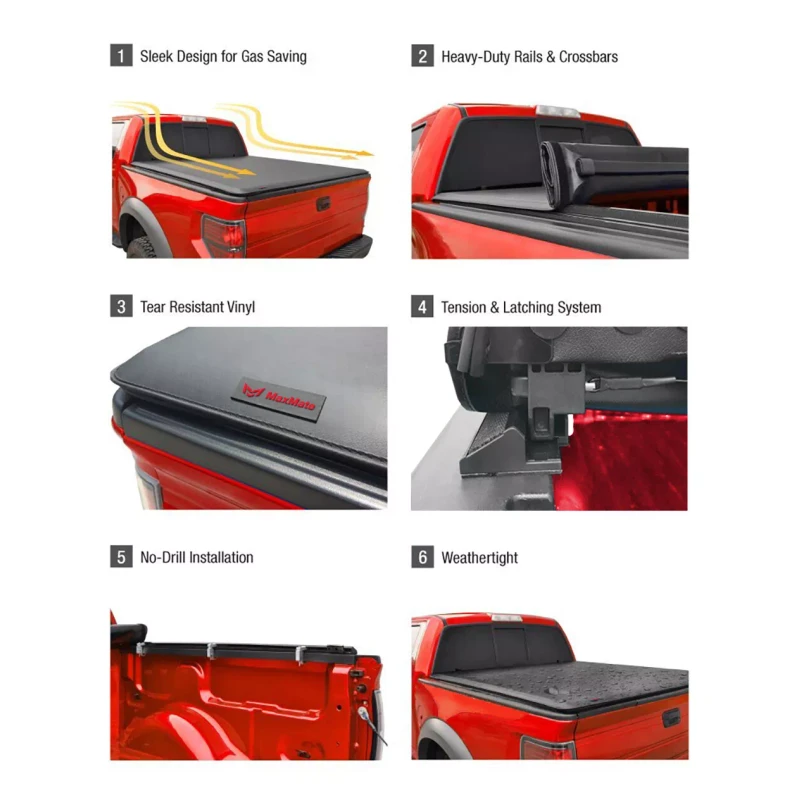 1 Sleek Design for Gas Saving

2 Heavy-Duty Rails & Crossbars

3 Tear Resistant Vinyl

MaxMate

4 Tension & Latching System

5 No-Drill Installation

6 Weathertight