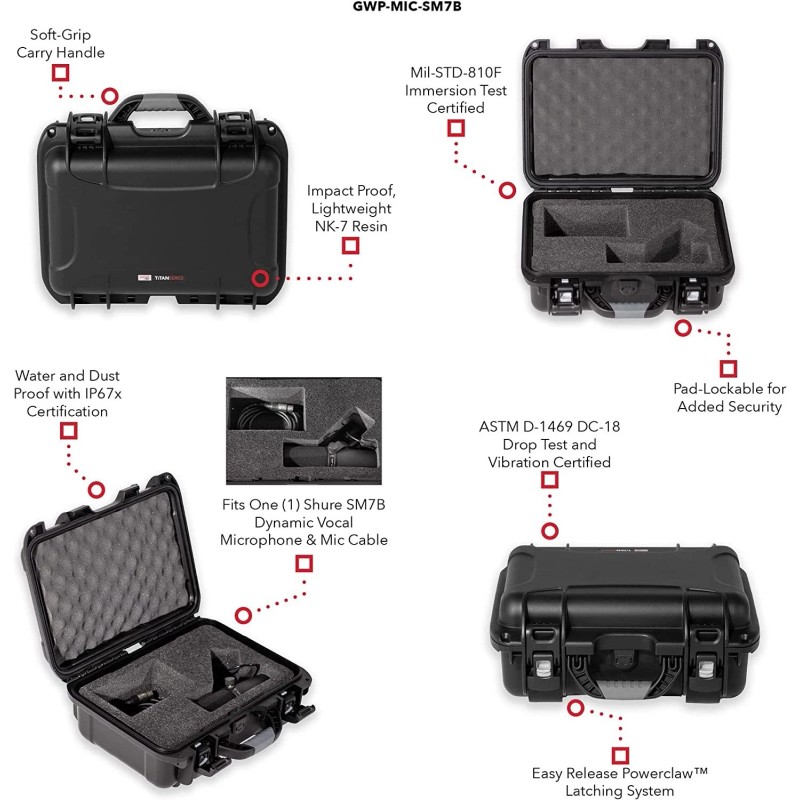 GWP-MIC-SM7B

Soft-Grip Carry Handle

Mil-STD-810F Immersion Test Certified

Impact Proof, Lightweight NK-7 Resin

TITAN SERIES

Pad-Lockable for Added Security

Water and Dust Proof with IP67x Certification

Fits One (1) Shure SM7B Dynamic Vocal Microphone & Mic Cable

ASTM D-1469 DC-18 Drop Test and Vibration Certified

Easy Release Powerclaw™ Latching System