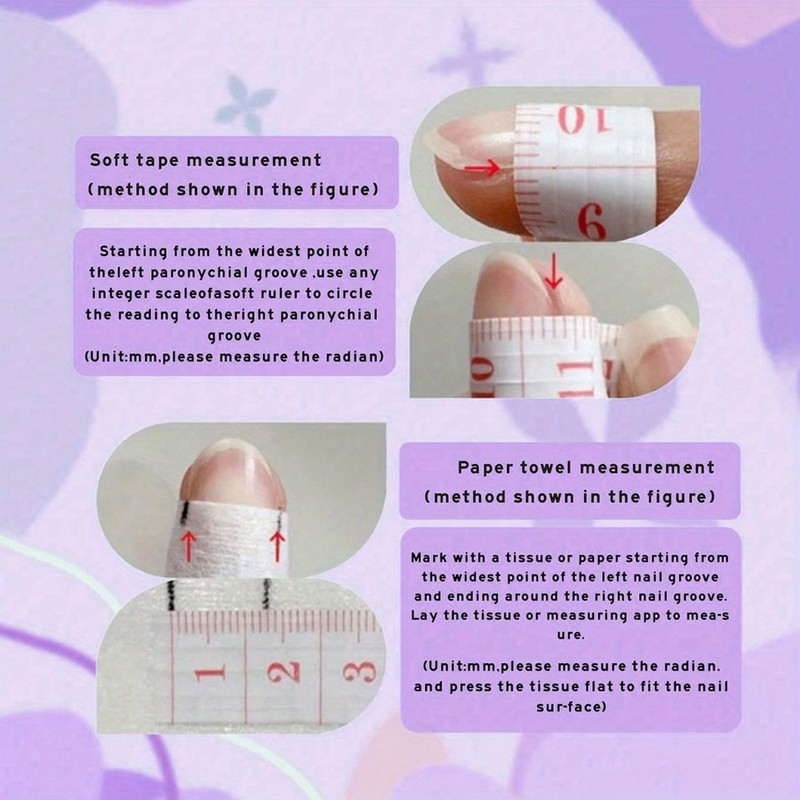 Soft tape measurement
(method shown in the figure)

Starting from the widest point of theleft paronychial groove ,use any integer scaleofasoft ruler to circle the reading to theright paronychial groove
(Unit:mm,please measure the radian)

10
9

10
11

Paper towel measurement
(method shown in the figure)

Mark with a tissue or paper starting from the widest point of the left nail groove and ending around the right nail groove. Lay the tissue or measuring app to mea-s ure.

(Unit:mm,please measure the radian. and press the tissue flat to fit the nail sur-face)

1
2
3