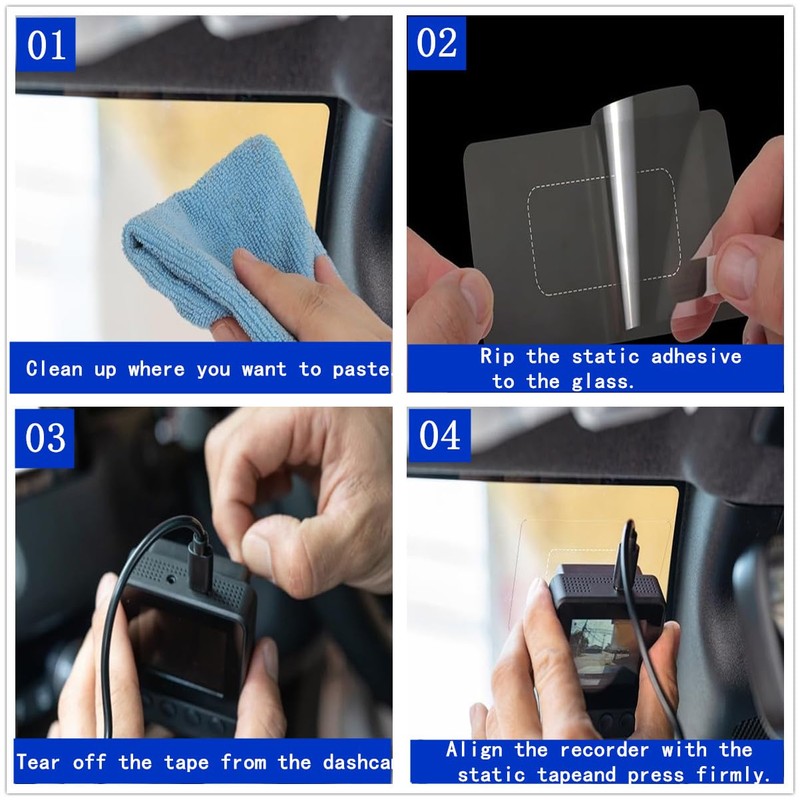 01

Clean up where you want to paste

02

Rip the static adhesive to the glass.

03

Tear off the tape from the dashca

04

Align the recorder with the static tapeand press firmly.