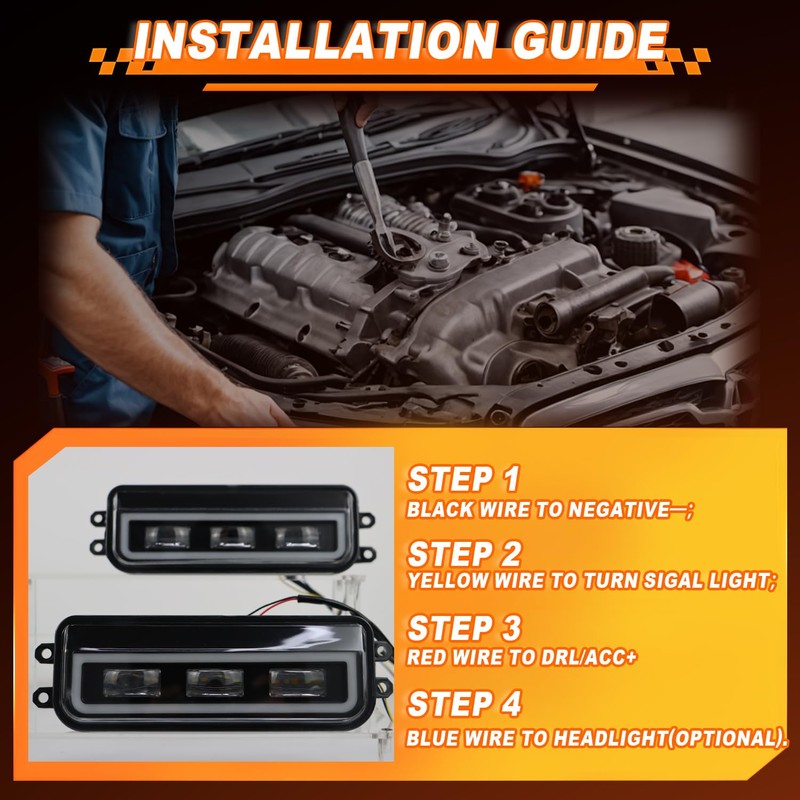 INSTALLATION GUIDE

STEP 1
BLACK WIRE TO NEGATIVE—;

STEP 2
YELLOW WIRE TO TURN SIGAL LIGHT;

STEP 3
RED WIRE TO DRL/ACC+

STEP 4
BLUE WIRE TO HEADLIGHT(OPTIONAL).