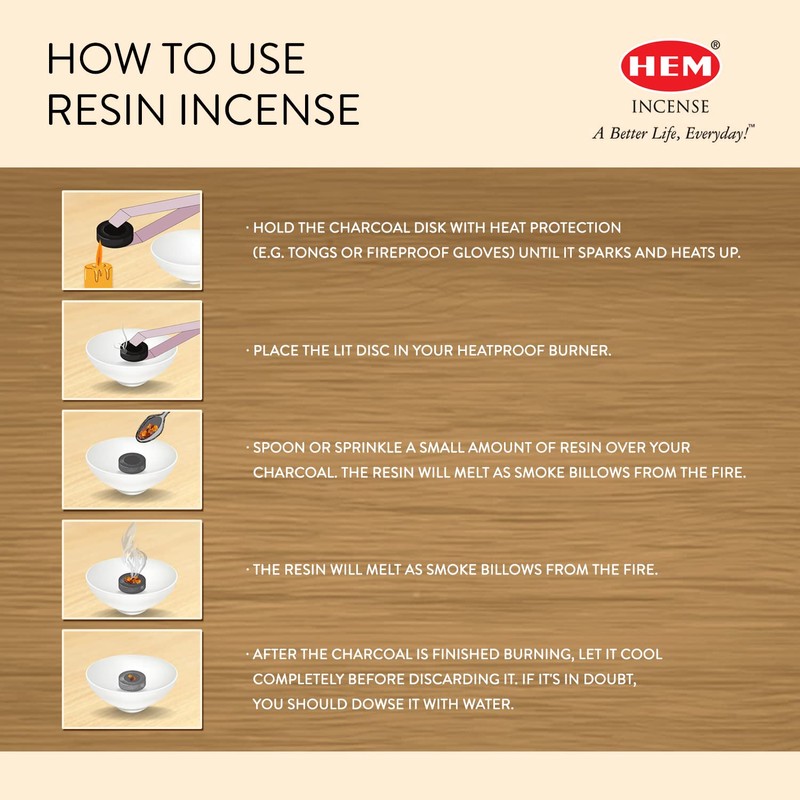 HOW TO USE
RESIN INCENSE

HEM®
INCENSE
A Better Life, Everyday!™

· HOLD THE CHARCOAL DISK WITH HEAT PROTECTION (E.G. TONGS OR FIREPROOF GLOVES) UNTIL IT SPARKS AND HEATS UP.

· PLACE THE LIT DISC IN YOUR HEATPROOF BURNER.

· SPOON OR SPRINKLE A SMALL AMOUNT OF RESIN OVER YOUR CHARCOAL. THE RESIN WILL MELT AS SMOKE BILLOWS FROM THE FIRE.

· THE RESIN WILL MELT AS SMOKE BILLOWS FROM THE FIRE.

· AFTER THE CHARCOAL IS FINISHED BURNING, LET IT COOL COMPLETELY BEFORE DISCARDING IT. IF IT'S IN DOUBT, YOU SHOULD DOWSE IT WITH WATER.