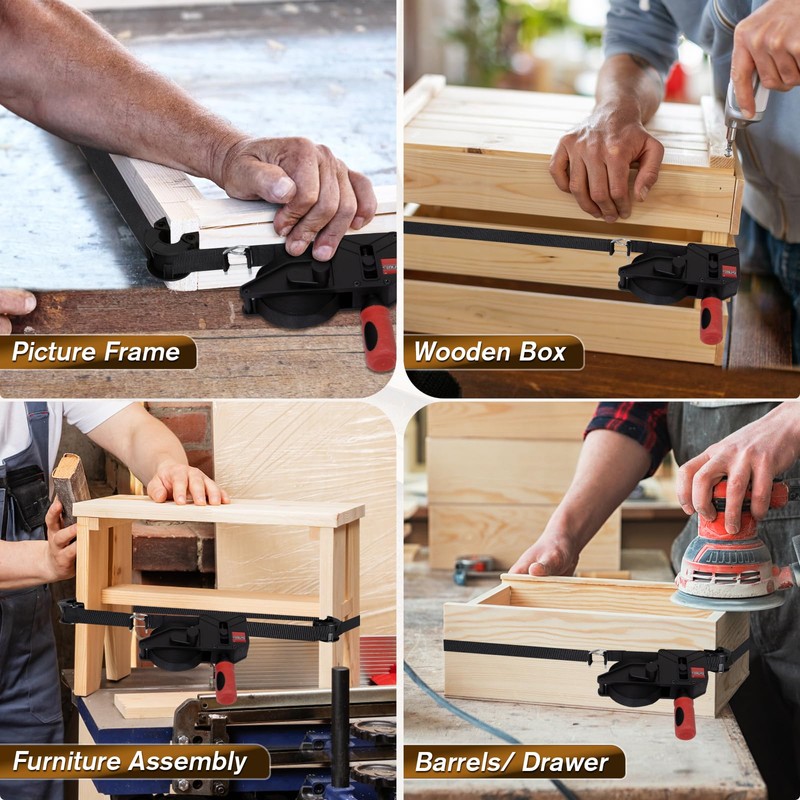 Picture Frame

Wooden Box

Furniture Assembly

Barrels/ Drawer