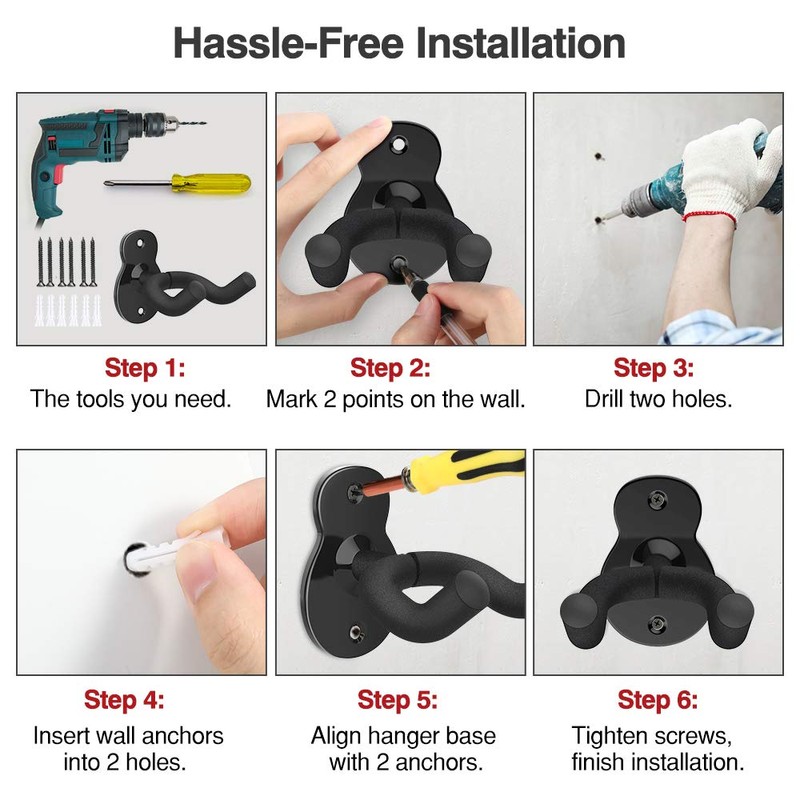 Hassle-Free Installation

Step 1:
The tools you need.

Step 2:
Mark 2 points on the wall.

Step 3:
Drill two holes.

Step 4:
Insert wall anchors into 2 holes.

Step 5:
Align hanger base with 2 anchors.

Step 6:
Tighten screws, finish installation.