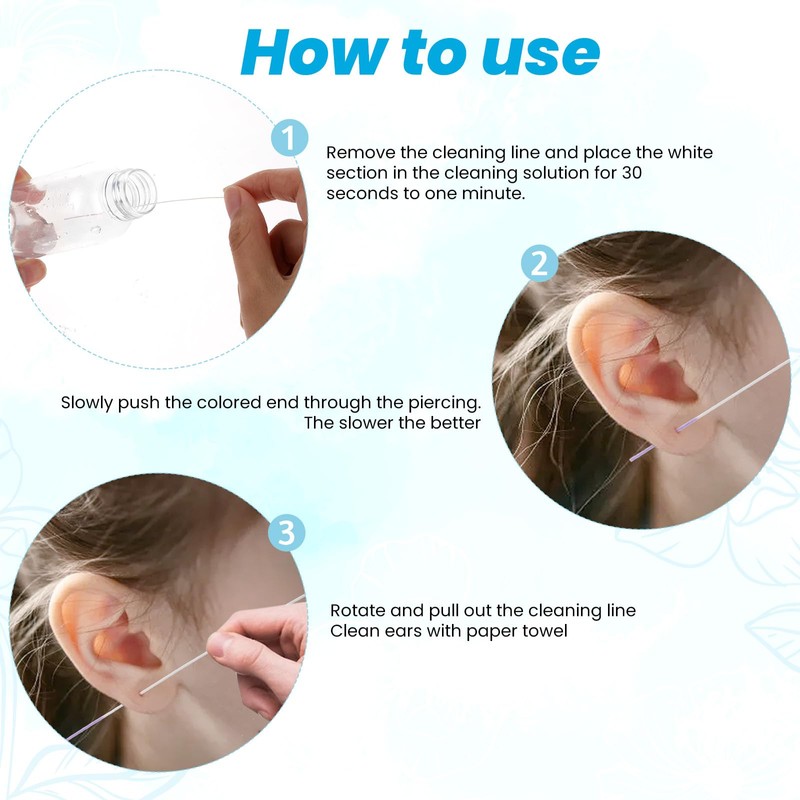 How to use

1

Remove the cleaning line and place the white section in the cleaning solution for 30 seconds to one minute.

2

Slowly push the colored end through the piercing. The slower the better

3

Rotate and pull out the cleaning line
Clean ears with paper towel