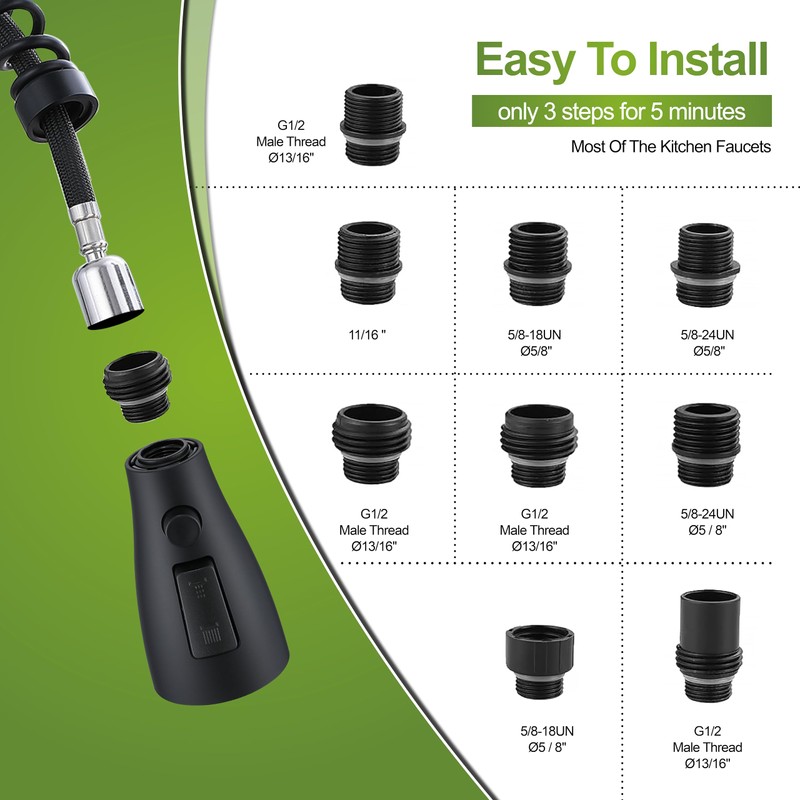 Easy To Install

only 3 steps for 5 minutes

Most Of The Kitchen Faucets

G1/2
Male Thread
Ø13/16"

11/16 "

5/8-18UN
Ø5/8"

5/8-24UN
Ø5/8"

G1/2
Male Thread
Ø13/16"

G1/2
Male Thread
Ø13/16"

5/8-24UN
Ø5 / 8"

5/8-18UN
Ø5 / 8"

G1/2
Male Thread
Ø13/16"