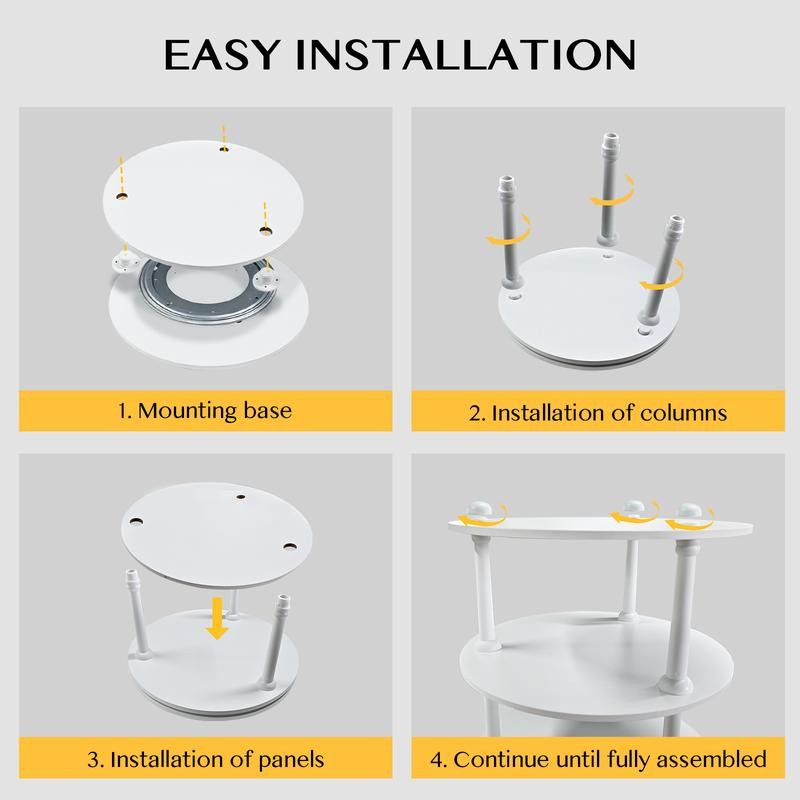 EASY INSTALLATION

1. Mounting base

2. Installation of columns

3. Installation of panels

4. Continue until fully assembled