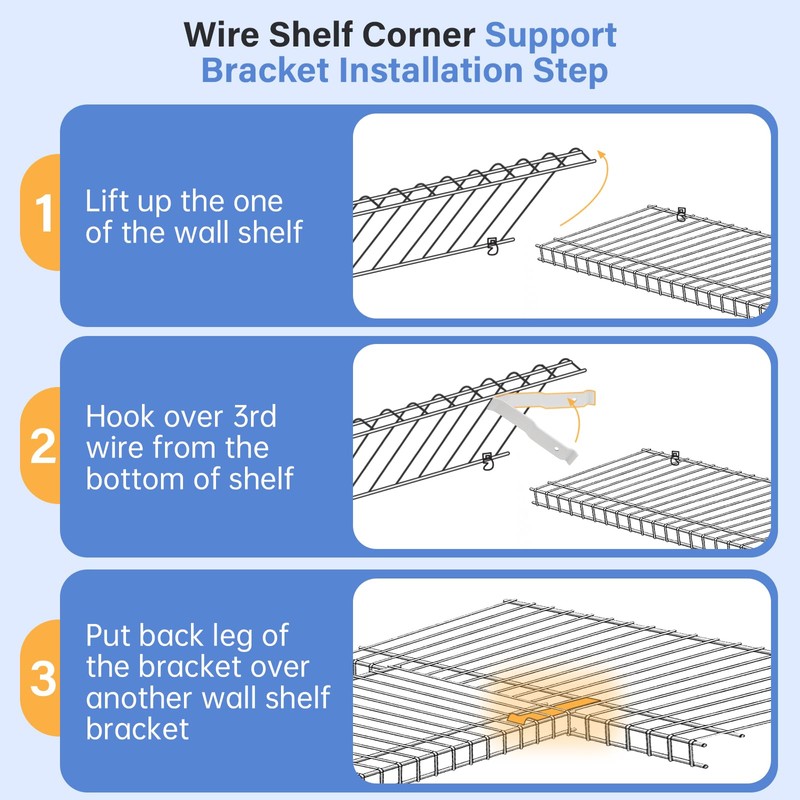 Wire Shelf Corner Support Bracket Installation Step

1
Lift up the one of the wall shelf

2
Hook over 3rd wire from the bottom of shelf

3
Put back leg of the bracket over another wall shelf bracket