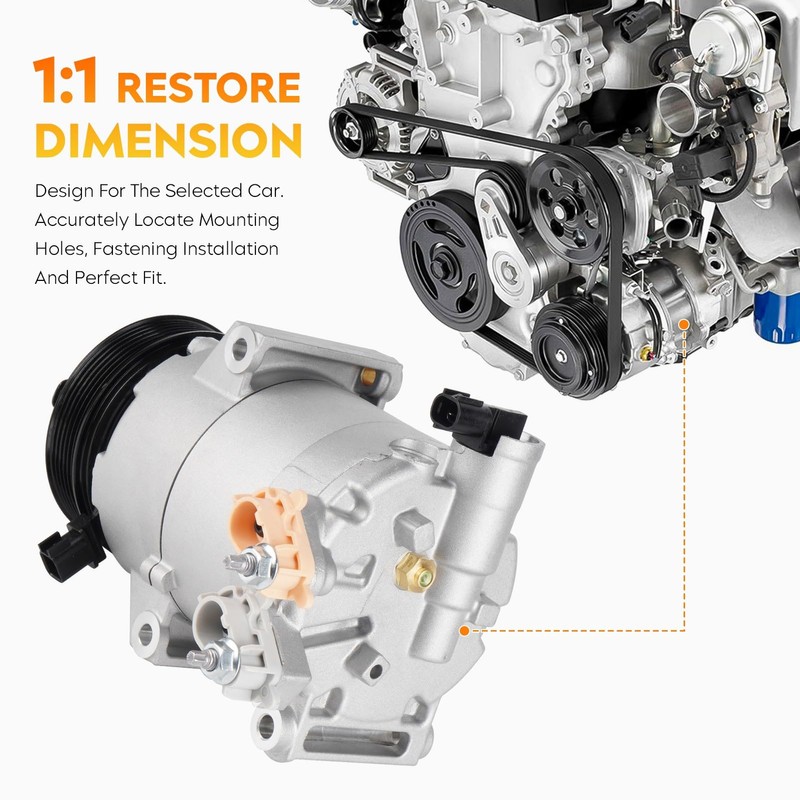 1:1 RESTORE DIMENSION

Design For The Selected Car. Accurately Locate Mounting Holes, Fastening Installation And Perfect Fit.