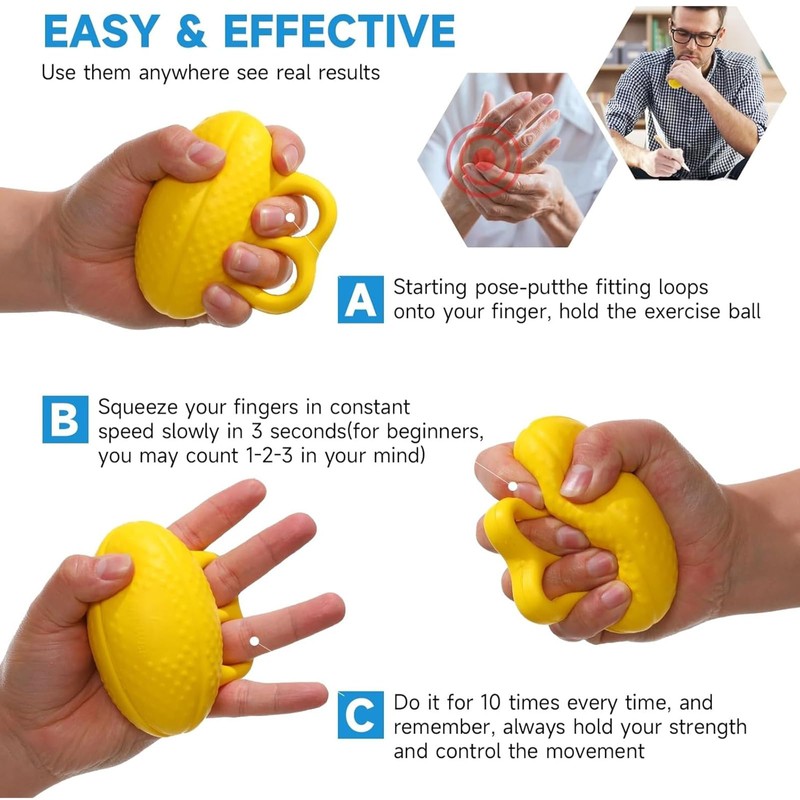 EASY & EFFECTIVE

Use them anywhere see real results

A Starting pose-putthe fitting loops onto your finger, hold the exercise ball

B Squeeze your fingers in constant speed slowly in 3 seconds(for beginners, you may count 1-2-3 in your mind)

C Do it for 10 times every time, and remember, always hold your strength and control the movement