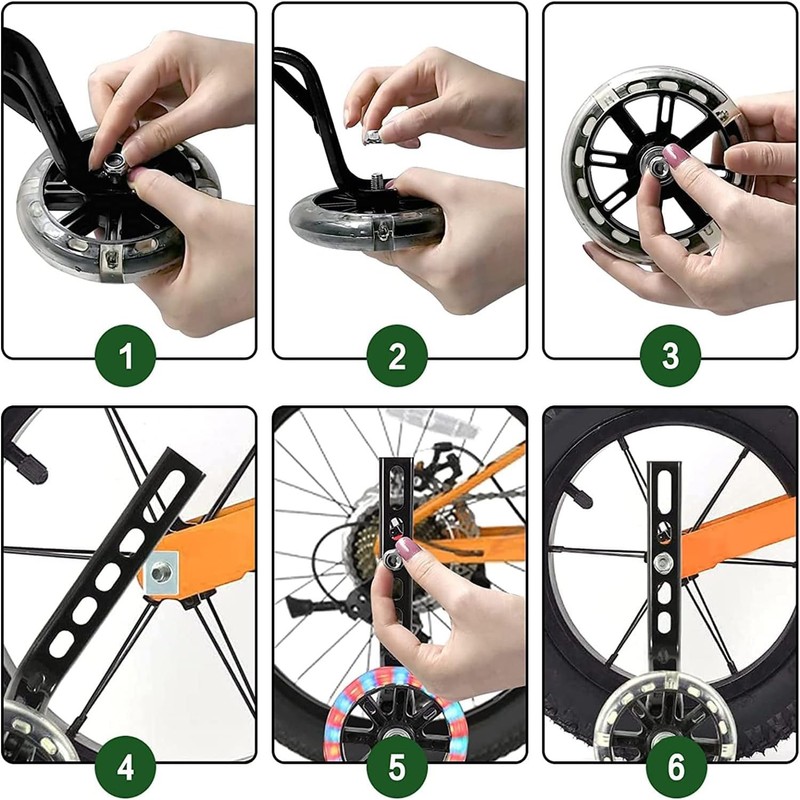 1

2

3

4

5

6