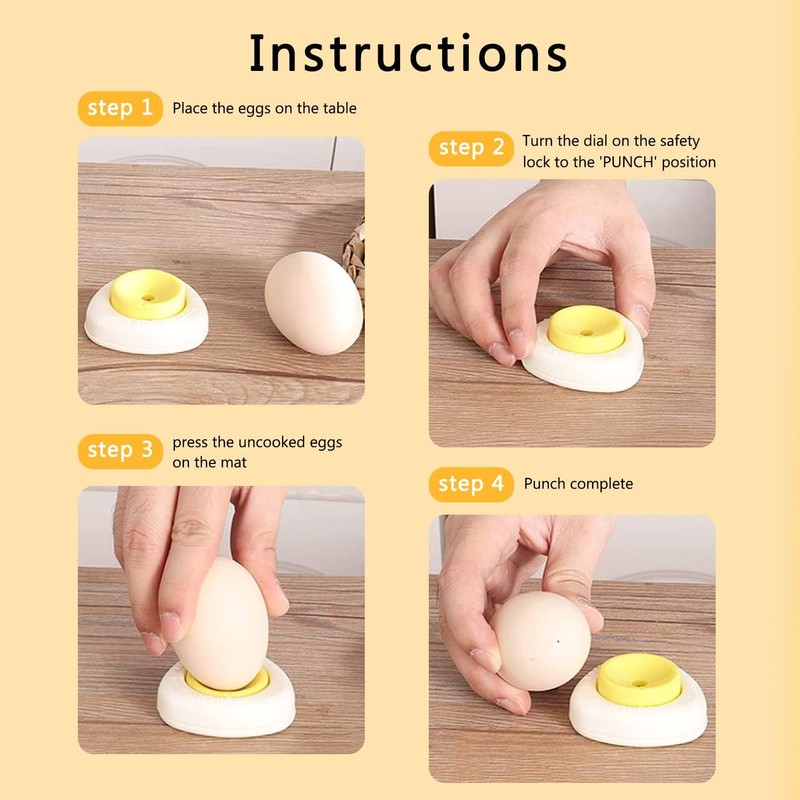 Instructions

step 1 Place the eggs on the table

step 2 Turn the dial on the safety lock to the 'PUNCH' position

step 3 press the uncooked eggs on the mat

step 4 Punch complete