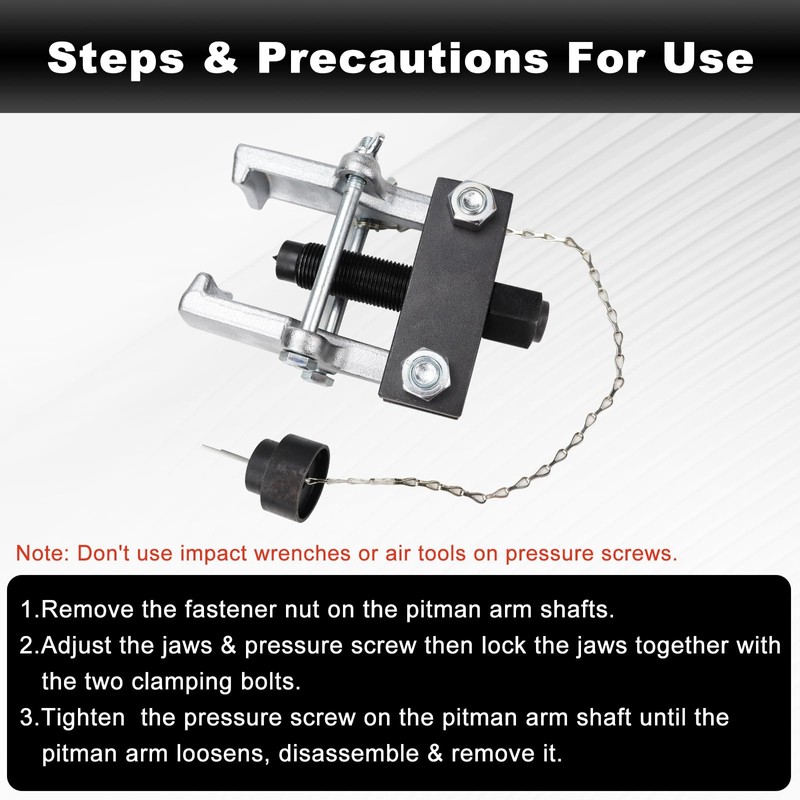 Steps & Precautions For Use

Note: Don't use impact wrenches or air tools on pressure screws.

1.Remove the fastener nut on the pitman arm shafts.

2.Adjust the jaws & pressure screw then lock the jaws together with the two clamping bolts.

3.Tighten the pressure screw on the pitman arm shaft until the pitman arm loosens, disassemble & remove it.