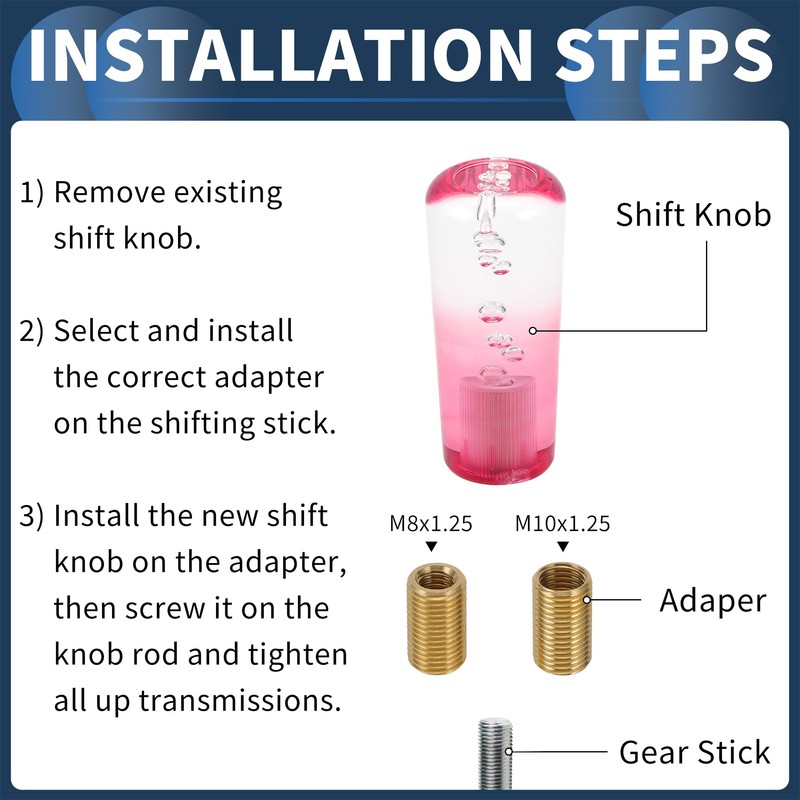 INSTALLATION STEPS

1) Remove existing shift knob.

2) Select and install the correct adapter on the shifting stick.

3) Install the new shift knob on the adapter, then screw it on the knob rod and tighten all up transmissions.

Shift Knob

M8x1.25

M10x1.25

Adaper

Gear Stick