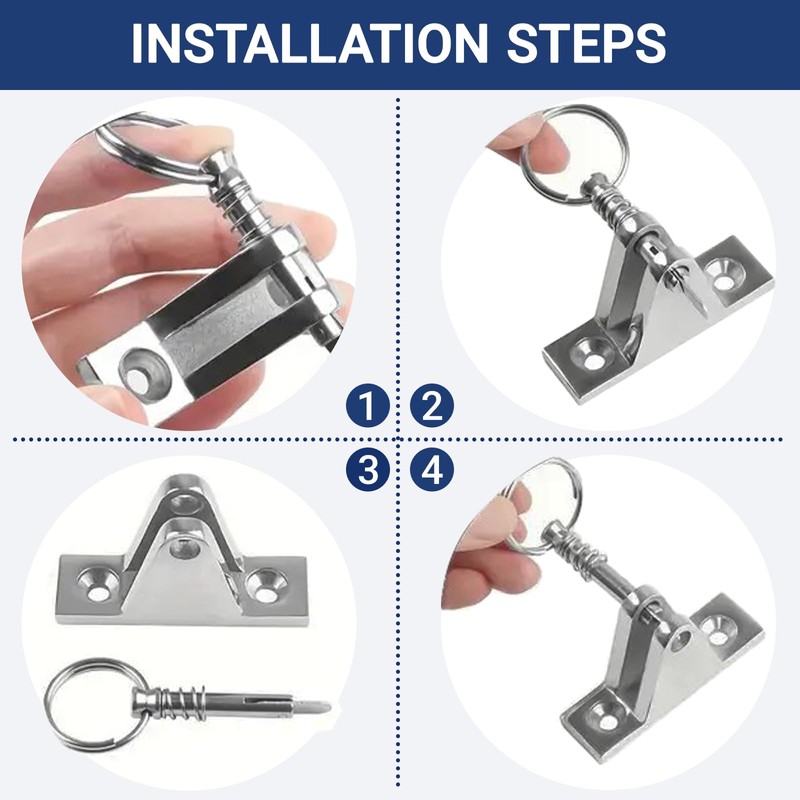 INSTALLATION STEPS

1 2

3 4