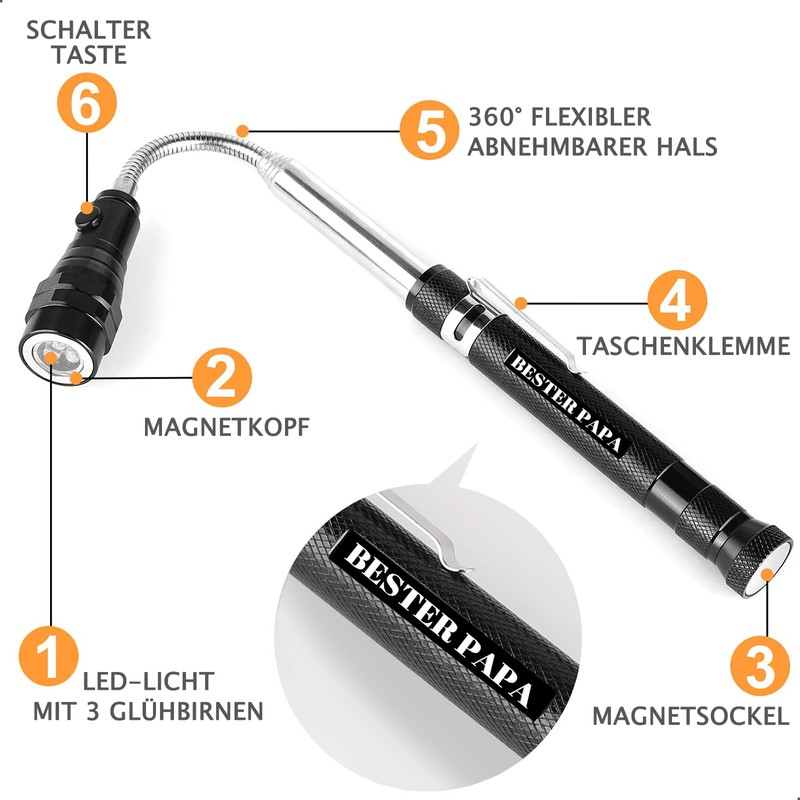 SCHALTER TASTE

6

5 360° FLEXIBLER ABNEHMBARER HALS

4

TASCHENKLEMME

BESTER PAPA

2

MAGNETKOPF

BESTER PAPA

1

LED-LICHT MIT 3 GLÜHBIRNEN

3

MAGNETSOCKEL