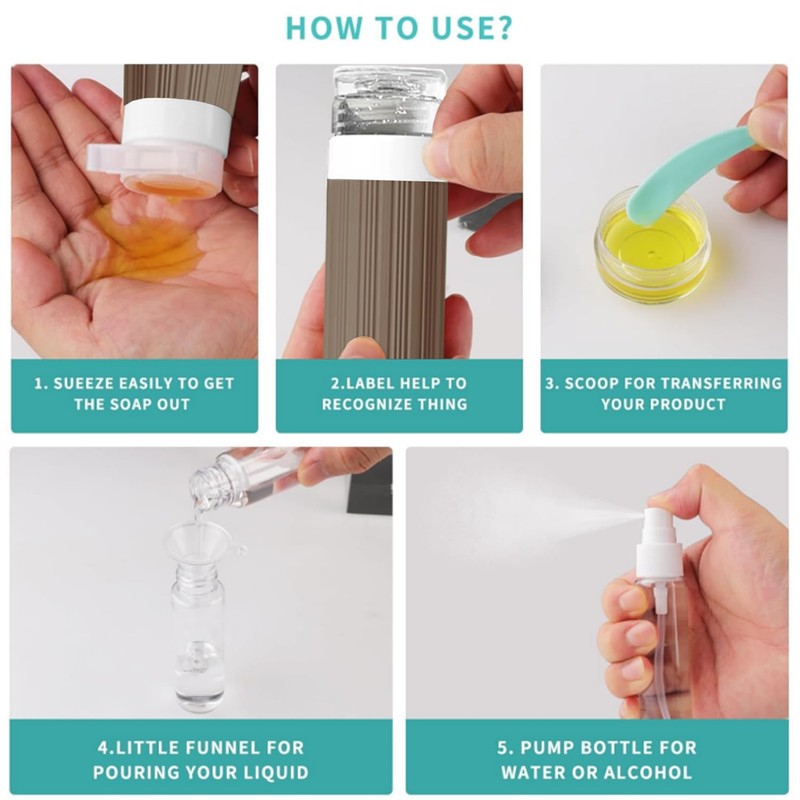 HOW TO USE?

1. SUEEZE EASILY TO GET THE SOAP OUT

2.LABEL HELP TO RECOGNIZE THING

3. SCOOP FOR TRANSFERRING YOUR PRODUCT

4.LITTLE FUNNEL FOR POURING YOUR LIQUID

5. PUMP BOTTLE FOR WATER OR ALCOHOL