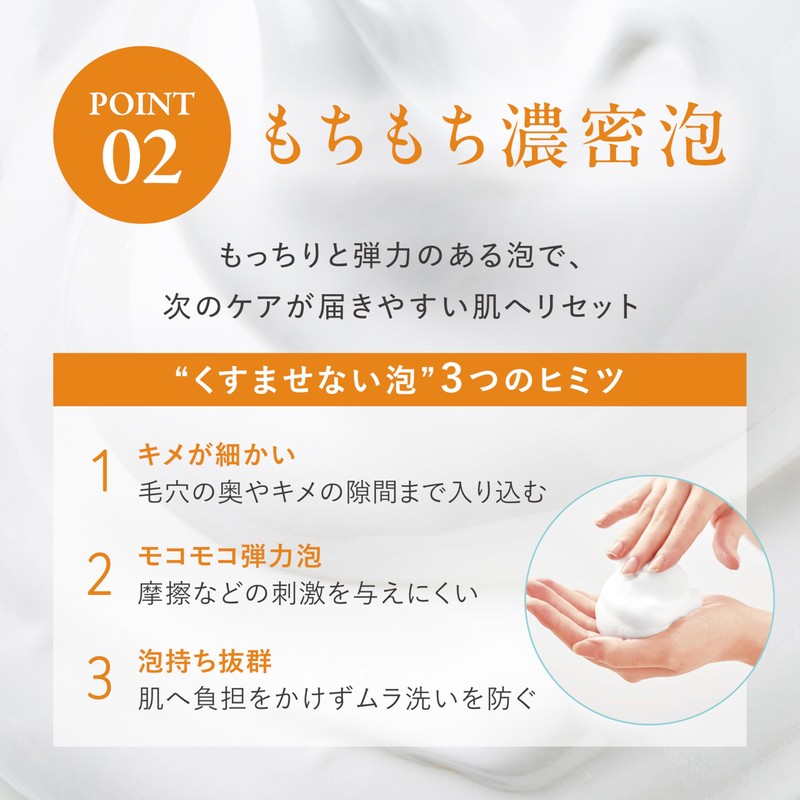 POINT 02

もちもち濃密泡

もっちりと弾力のある泡で、
次のケアが届きやすい肌へリセット

“くすませない泡”3つのヒミツ

1 キメが細かい
毛穴の奥やキメの隙間まで入り込む

2 モコモコ弾力泡
摩擦などの刺激を与えにくい

3 泡持ち抜群
肌へ負担をかけずムラ洗いを防ぐ