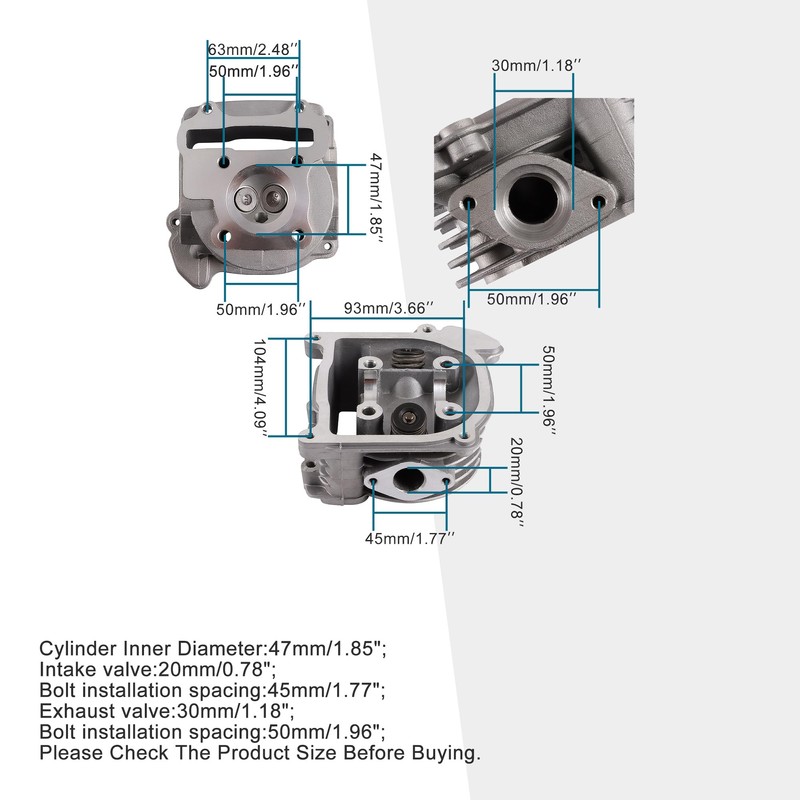 63mm/2.48′′
50mm/1.96′′
47mm/1.85′′
50mm/1.96′′

30mm/1.18′′
50mm/1.96′′

93mm/3.66′′
104mm/4.09′′
50mm/1.96′′
20mm/0.78′′
45mm/1.77′′

Cylinder Inner Diameter:47mm/1.85";
Intake valve:20mm/0.78";
Bolt installation spacing:45mm/1.77";
Exhaust valve:30mm/1.18";
Bolt installation spacing:50mm/1.96";
Please Check The Product Size Before Buying.