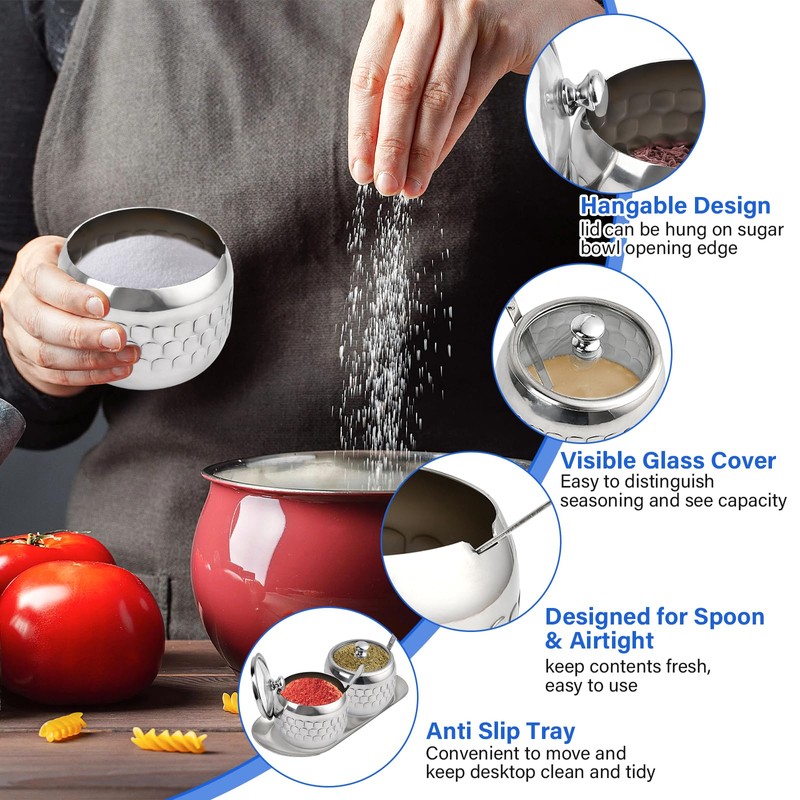 Hangable Design
lid can be hung on sugar bowl opening edge

Visible Glass Cover
Easy to distinguish seasoning and see capacity

Designed for Spoon & Airtight
keep contents fresh, easy to use

Anti Slip Tray
Convenient to move and keep desktop clean and tidy