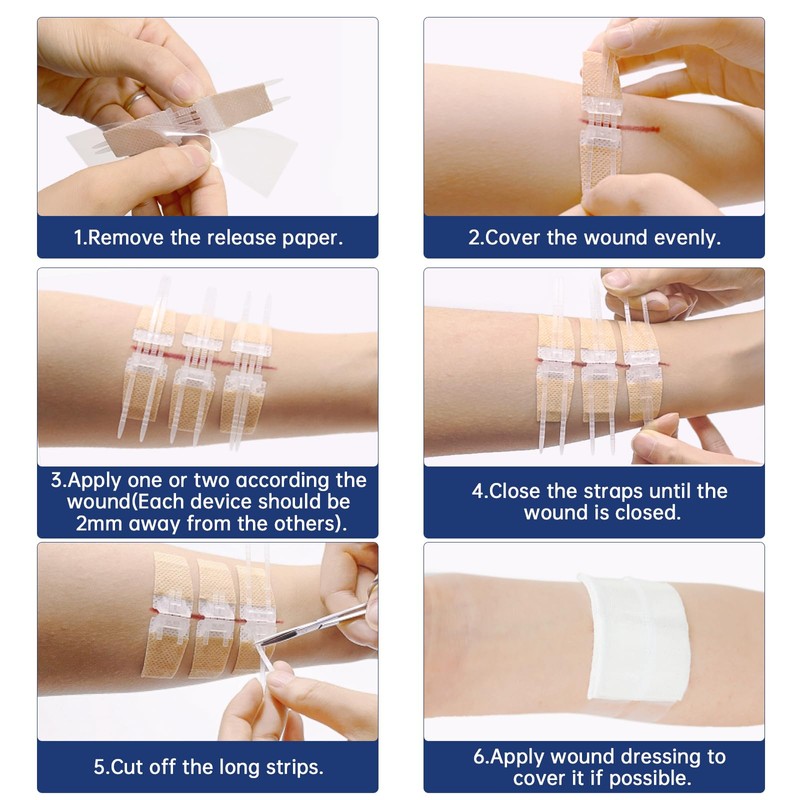 1.Remove the release paper.

2.Cover the wound evenly.

3.Apply one or two according the wound(Each device should be 2mm away from the others).

4.Close the straps until the wound is closed.

5.Cut off the long strips.

6.Apply wound dressing to cover it if possible.