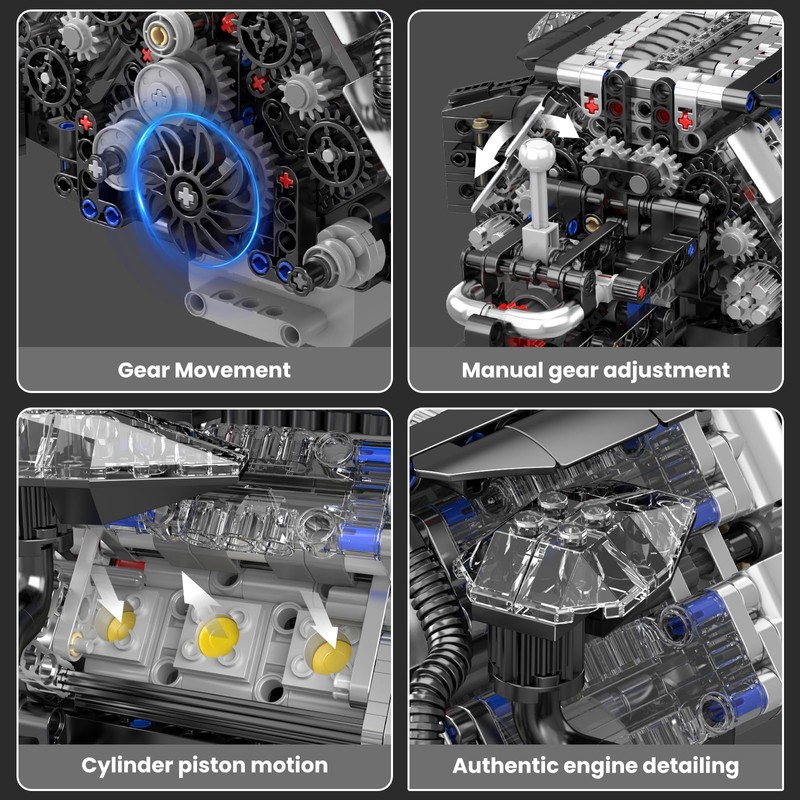 Gear Movement

Manual gear adjustment

Cylinder piston motion

Authentic engine detailing