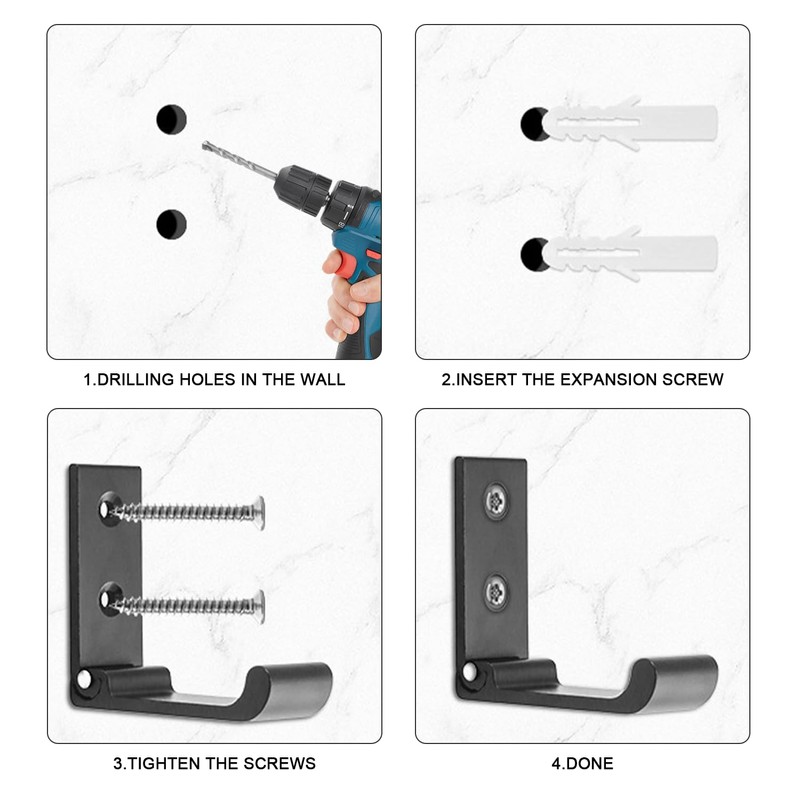 1.DRILLING HOLES IN THE WALL

2.INSERT THE EXPANSION SCREW

3.TIGHTEN THE SCREWS

4.DONE