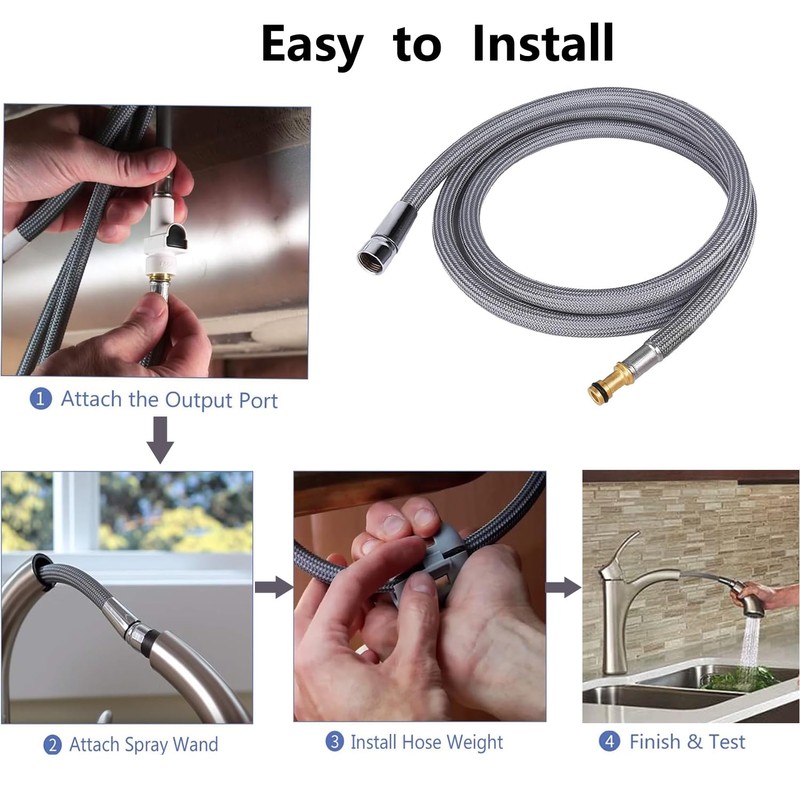 Easy to Install

1 Attach the Output Port

2 Attach Spray Wand

3 Install Hose Weight

4 Finish & Test