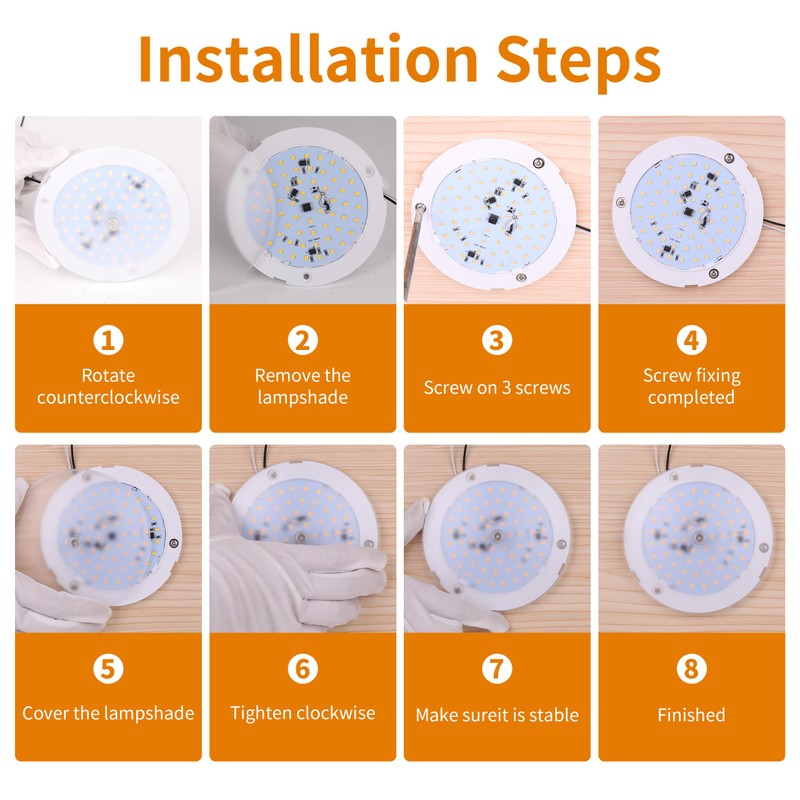 Installation Steps

1
Rotate counterclockwise

2
Remove the lampshade

3
Screw on 3 screws

4
Screw fixing completed

5
Cover the lampshade

6
Tighten clockwise

7
Make sureit is stable

8
Finished