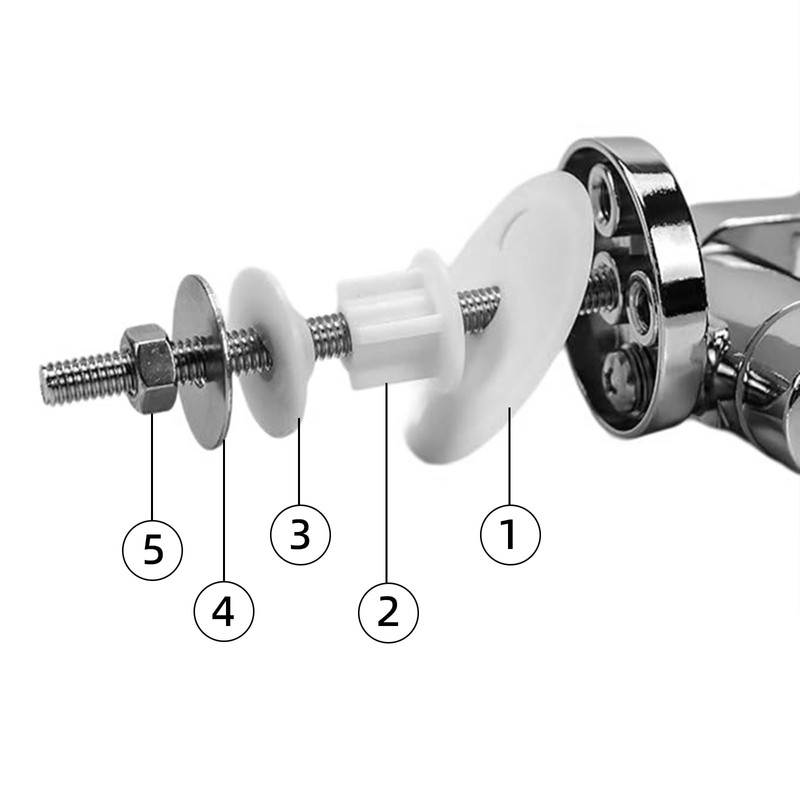 5
4
3
2
1