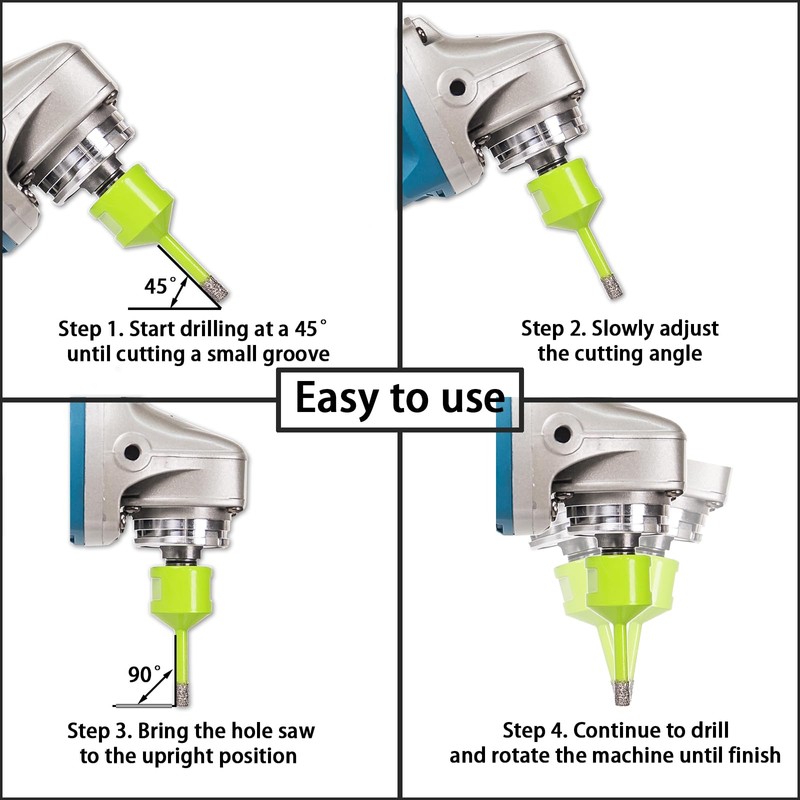 45°

Step 1. Start drilling at a 45° until cutting a small groove

Step 2. Slowly adjust the cutting angle

Easy to use

90°

Step 3. Bring the hole saw to the upright position

Step 4. Continue to drill and rotate the machine until finish