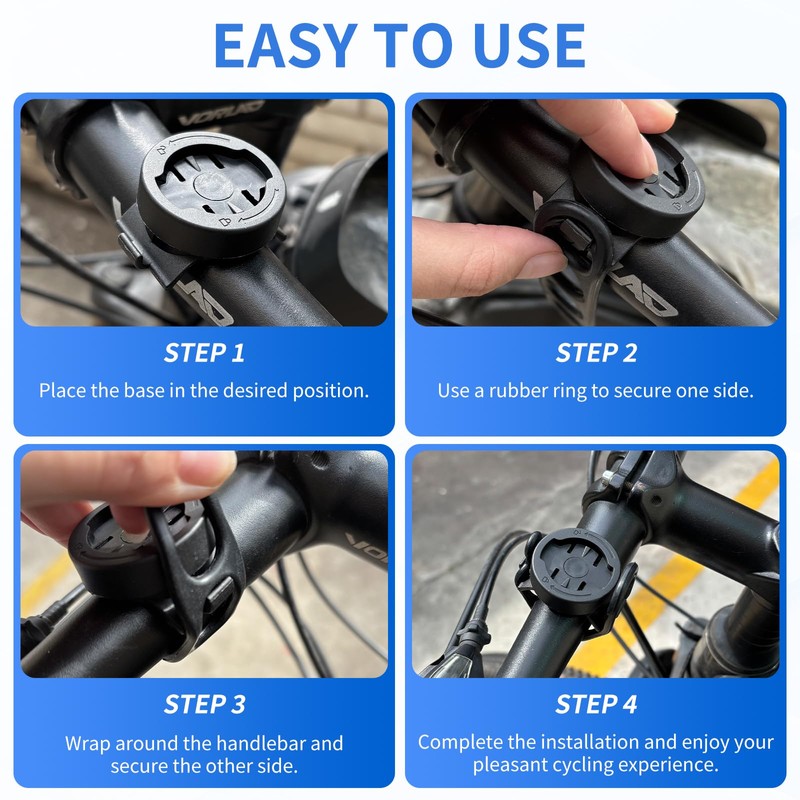 EASY TO USE

VORLAD

STEP 1
Place the base in the desired position.

STEP 2
Use a rubber ring to secure one side.

STEP 3
Wrap around the handlebar and secure the other side.

STEP 4
Complete the installation and enjoy your pleasant cycling experience.