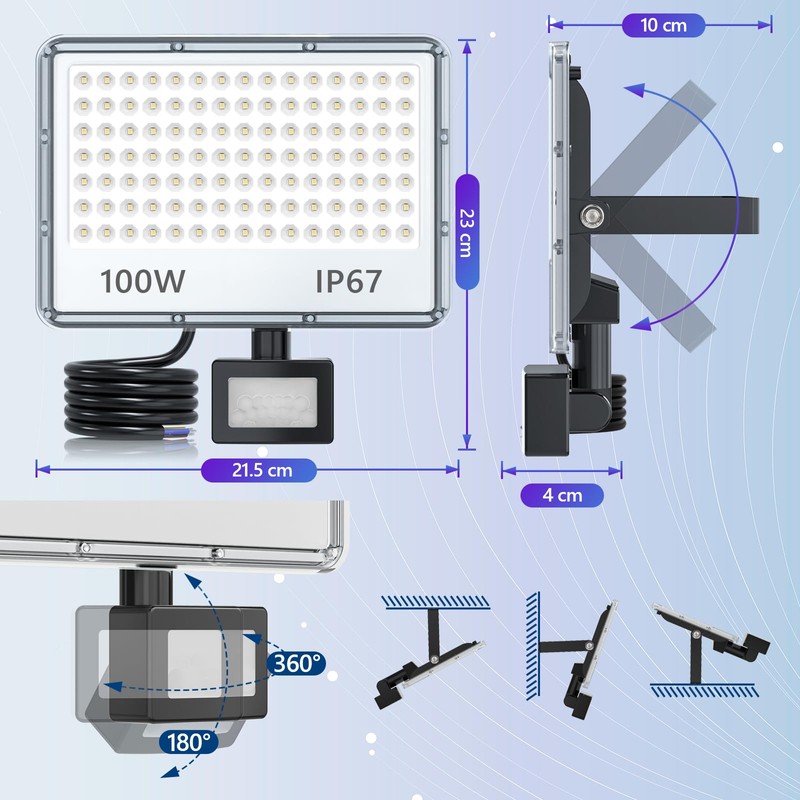 10 cm

100W IP67

23 cm

21.5 cm

4 cm

360°

180°