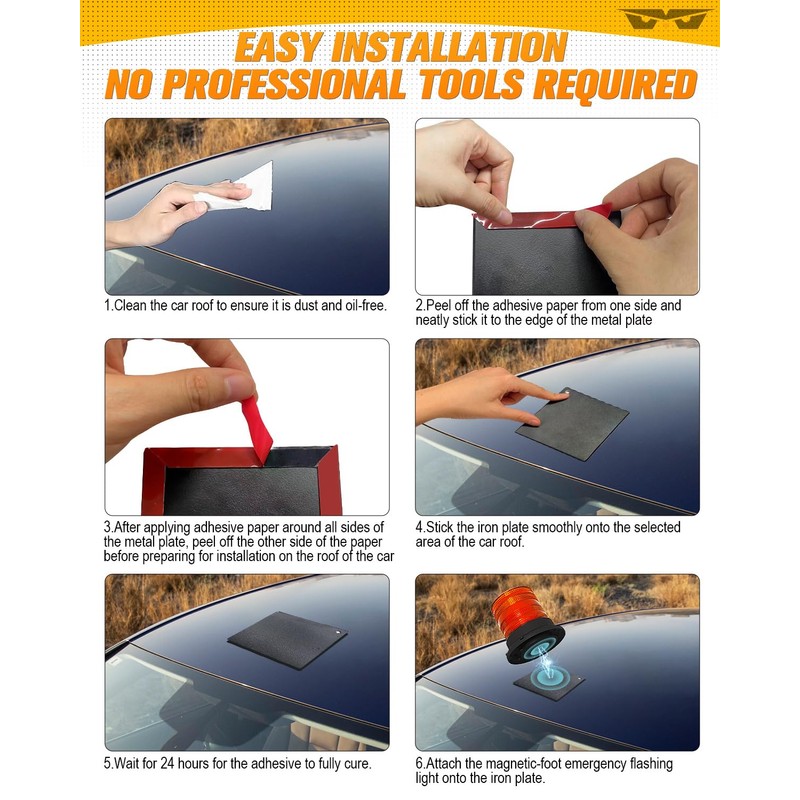 EASY INSTALLATION
NO PROFESSIONAL TOOLS REQUIRED

1.Clean the car roof to ensure it is dust and oil-free.

2.Peel off the adhesive paper from one side and neatly stick it to the edge of the metal plate

3.After applying adhesive paper around all sides of the metal plate, peel off the other side of the paper before preparing for installation on the roof of the car

4.Stick the iron plate smoothly onto the selected area of the car roof.

5.Wait for 24 hours for the adhesive to fully cure.

6.Attach the magnetic-foot emergency flashing light onto the iron plate.