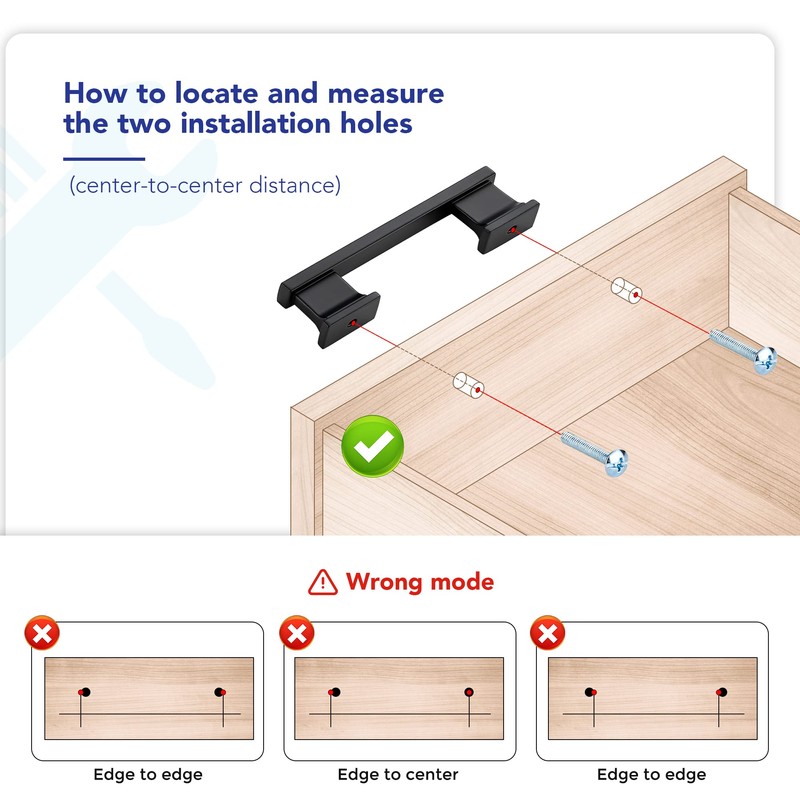 How to locate and measure the two installation holes

(center-to-center distance)

Wrong mode

Edge to edge

Edge to center

Edge to edge