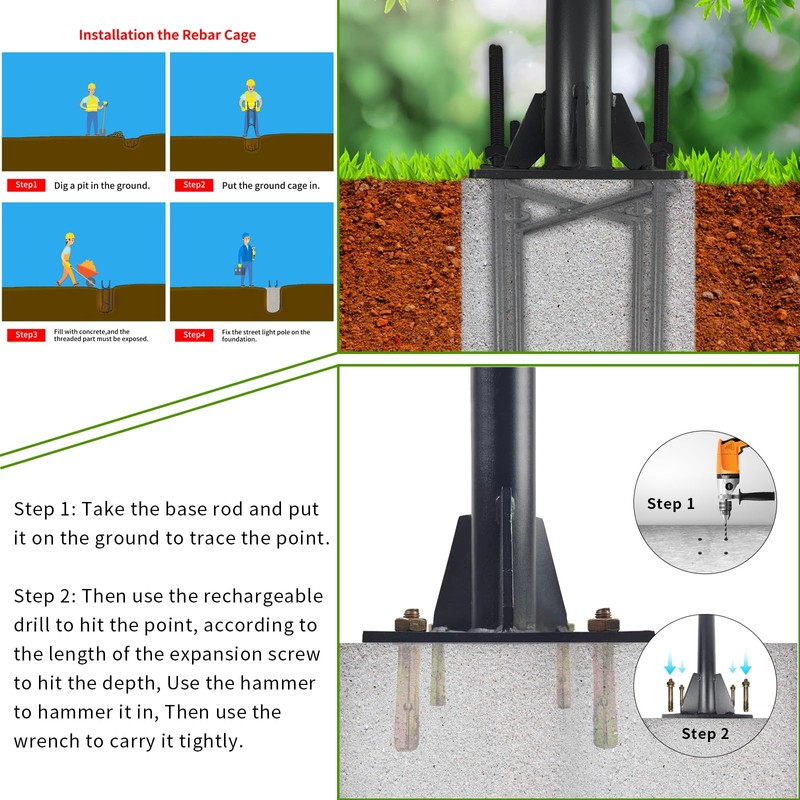 Installation the Rebar Cage

Step1 Dig a pit in the ground.

Step2 Put the ground cage in.

Step3 Fill with concrete,and the threaded part must be exposed.

Step4 Fix the street light pole on the foundation.

Step 1: Take the base rod and put it on the ground to trace the point.

Step 2: Then use the rechargeable drill to hit the point, according to the length of the expansion screw to hit the depth, Use the hammer to hammer it in, Then use the wrench to carry it tightly.

Step 1

Step 2