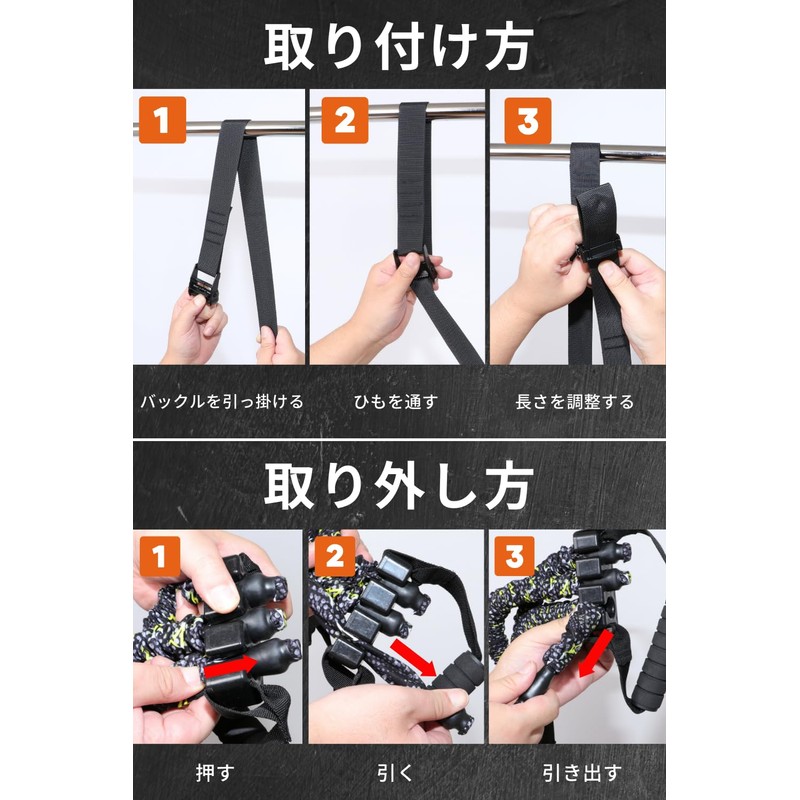 取り付け方

1

2

3

バックルを引っ掛ける

ひもを通す

長さを調整する

取り外し方

1

2

3

押す

引く

引き出す