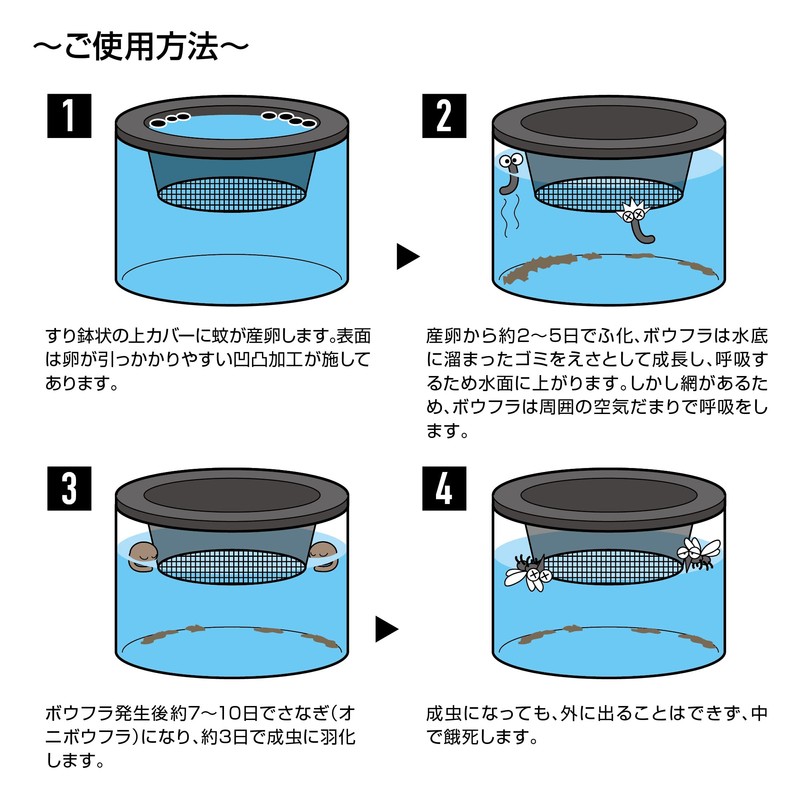 ～ご使用方法～

1

すり鉢状の上カバーに蚊が産卵します。表面は卵が引っかかりやすい凹凸加工が施してあります。

2

産卵から約2～5日でふ化、ボウフラは水底に溜まったゴミをえさとして成長し、呼吸するため水面に上がります。しかし網があるため、ボウフラは周囲の空気だまりで呼吸をします。

3

ボウフラ発生後約7～10日でさなぎ(オニボウフラ)になり、約3日で成虫に羽化します。

4

成虫になっても、外に出ることはできず、中で餓死します。