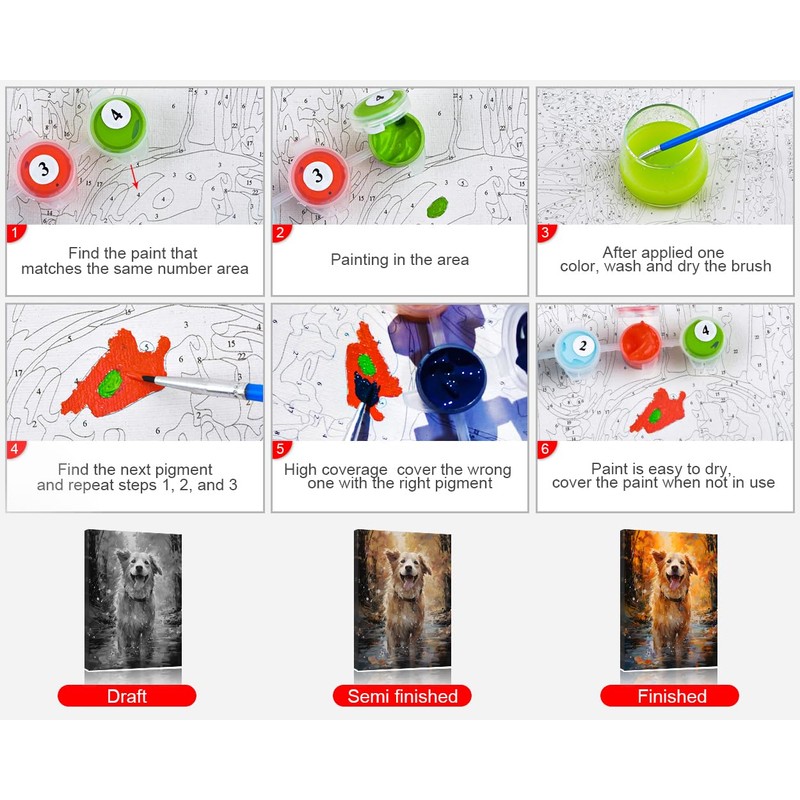 1
Find the paint that matches the same number area

2
Painting in the area

3
After applied one color, wash and dry the brush

4
Find the next pigment and repeat steps 1, 2, and 3

5
High coverage cover the wrong one with the right pigment

6
Paint is easy to dry, cover the paint when not in use

Draft

Semi finished

Finished