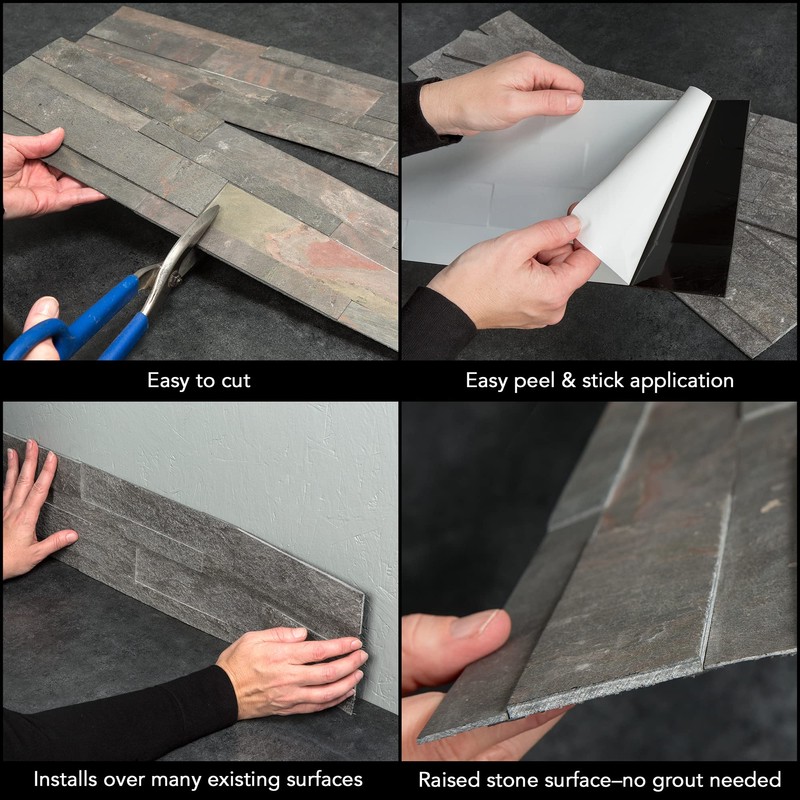 Easy to cut

Easy peel & stick application

Installs over many existing surfaces

Raised stone surface–no grout needed