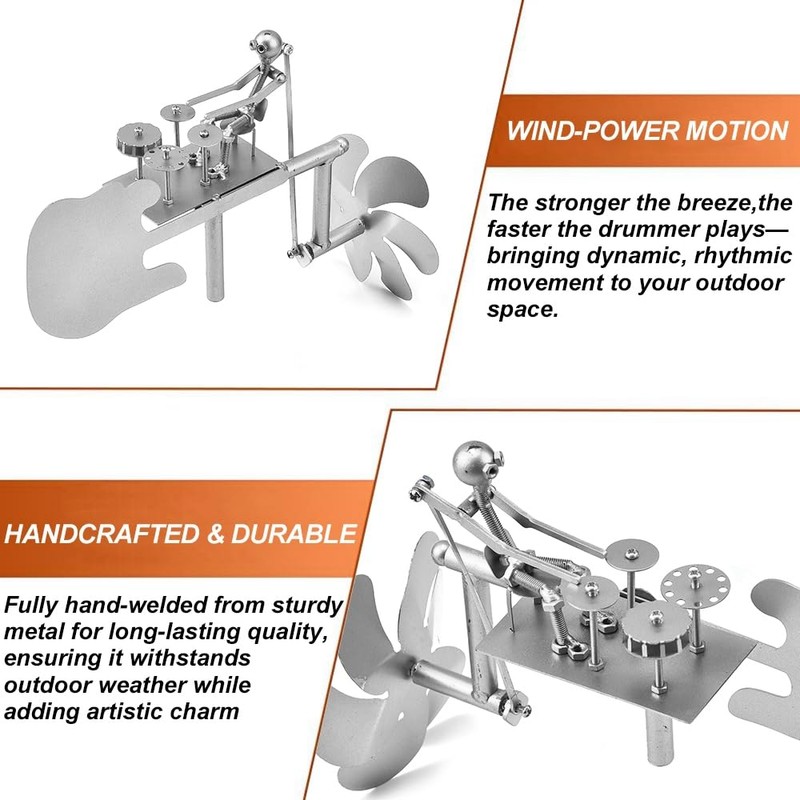 WIND-POWER MOTION

The stronger the breeze,the faster the drummer plays—bringing dynamic, rhythmic movement to your outdoor space.

HANDCRAFTED & DURABLE

Fully hand-welded from sturdy metal for long-lasting quality, ensuring it withstands outdoor weather while adding artistic charm